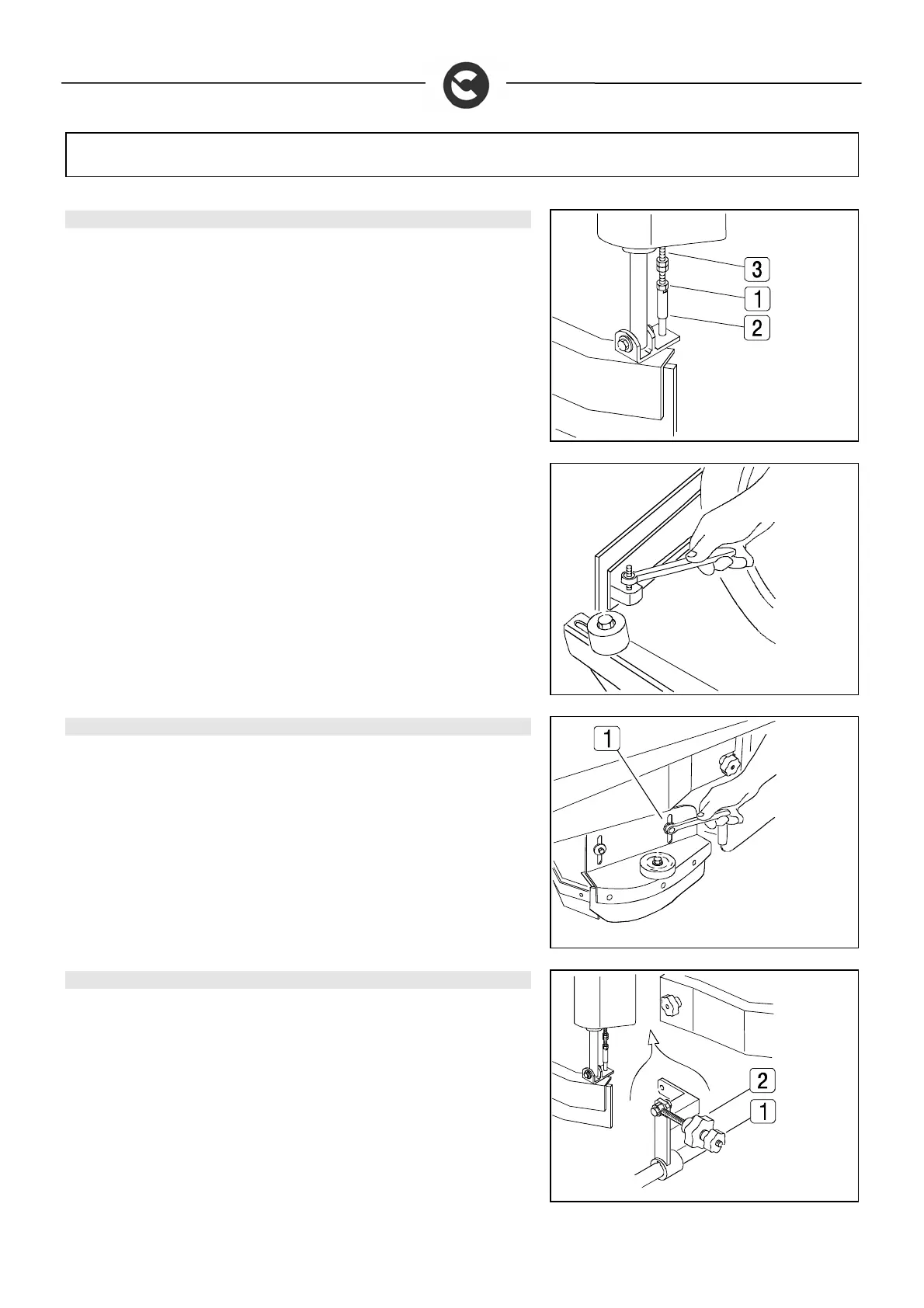 3

1

2

1

2

1