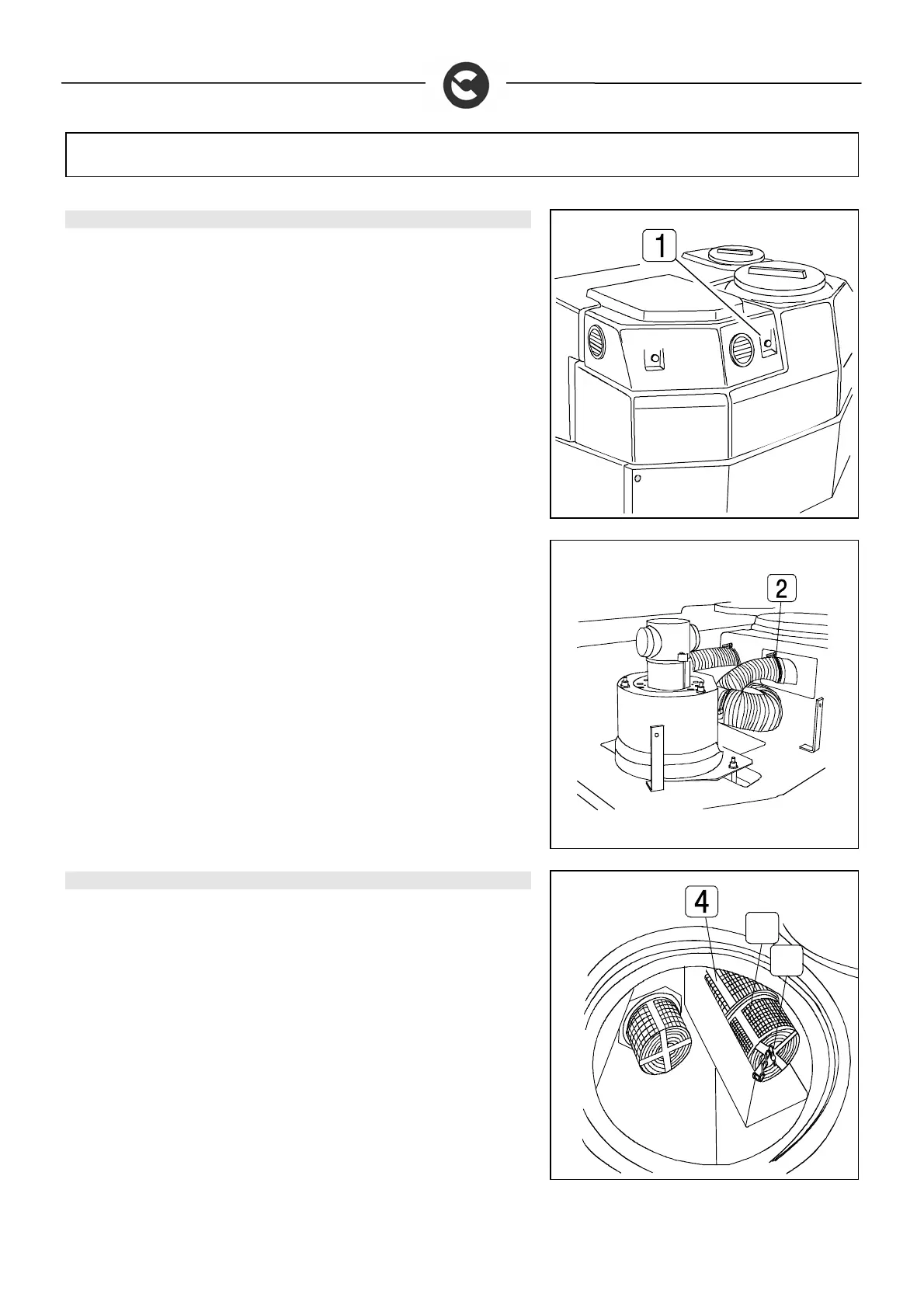 1

2

4