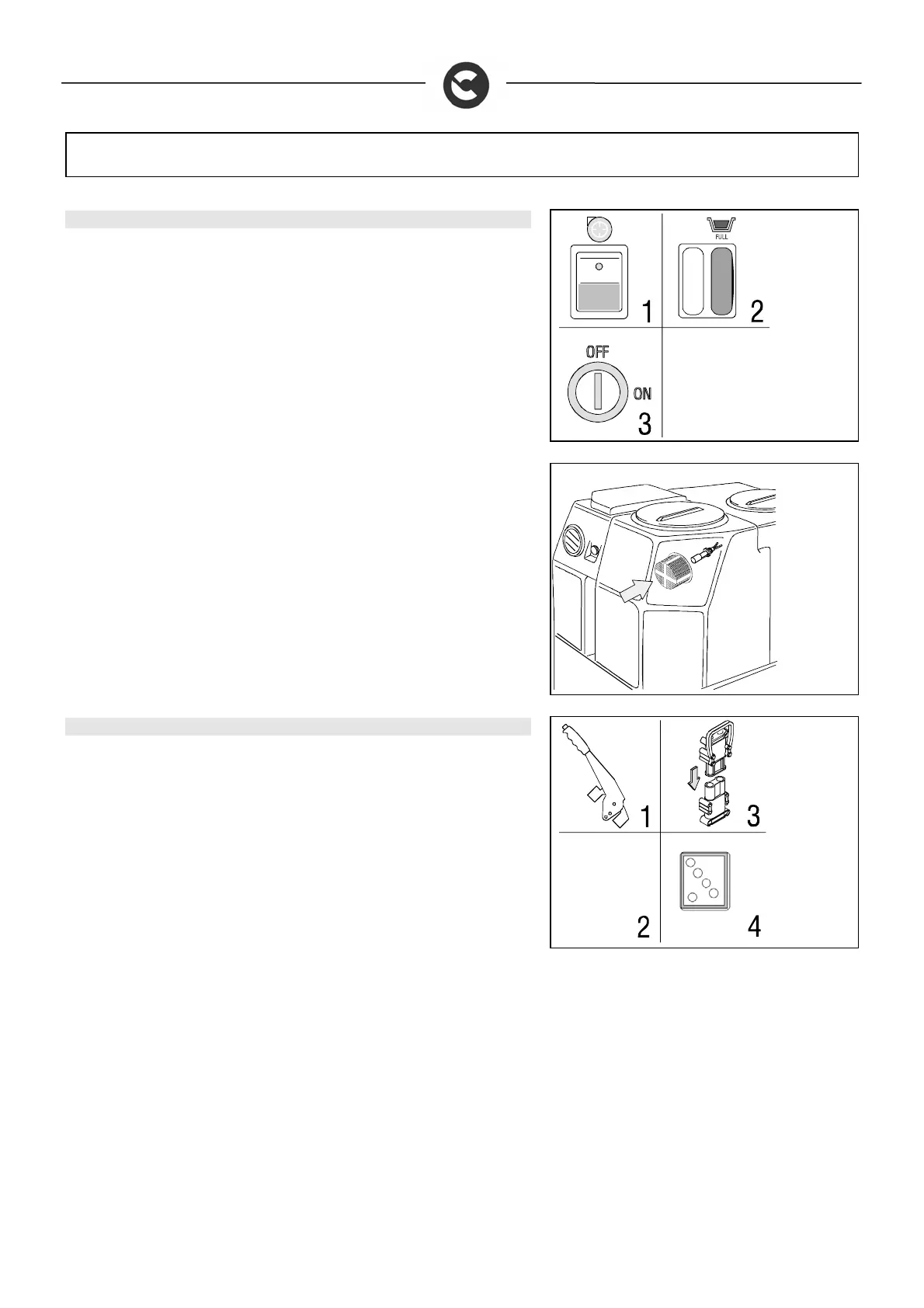 FULL

1

2

OFF

ON

3

1

3

2

4