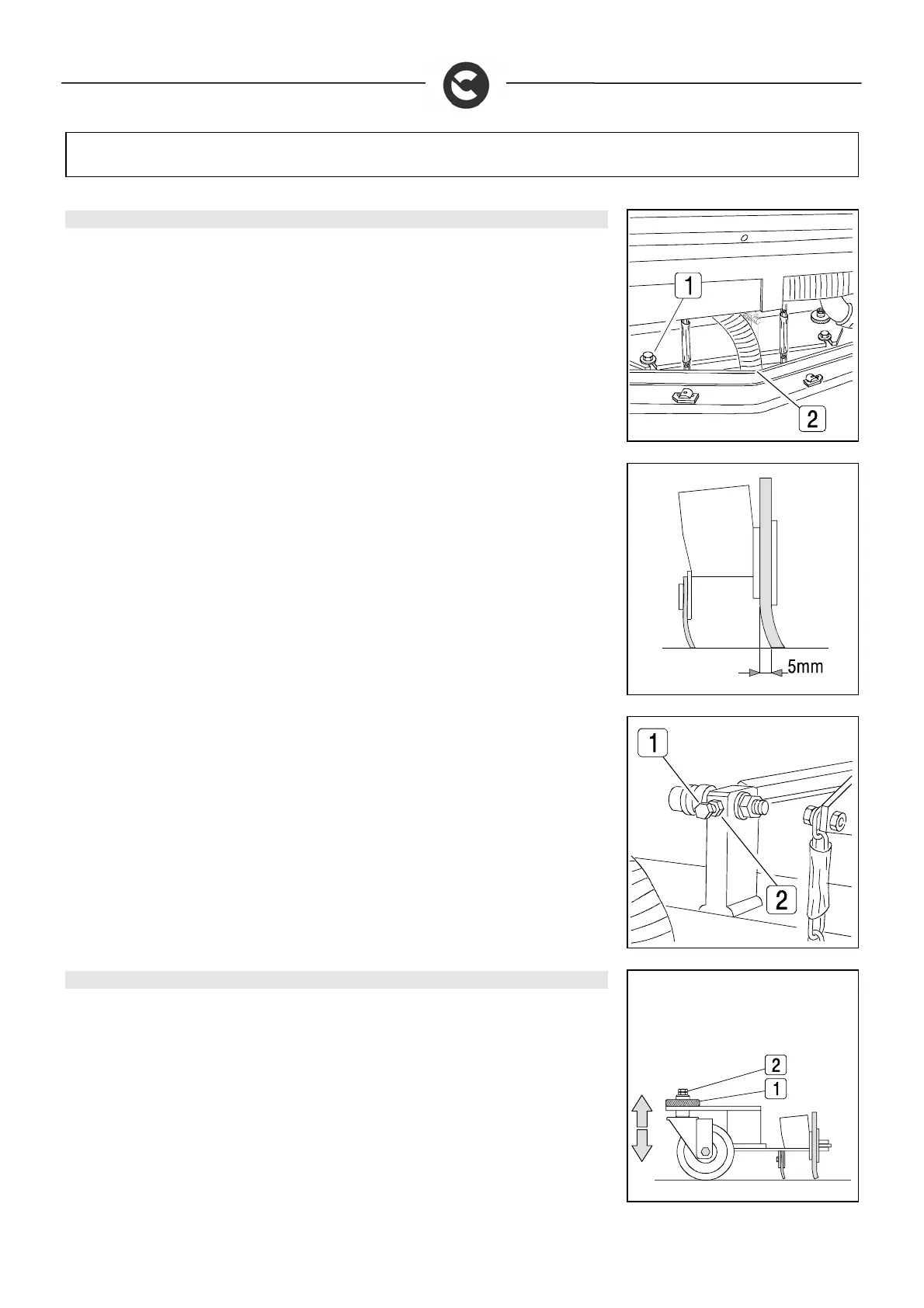 1

2

5mm

1

2

2

1