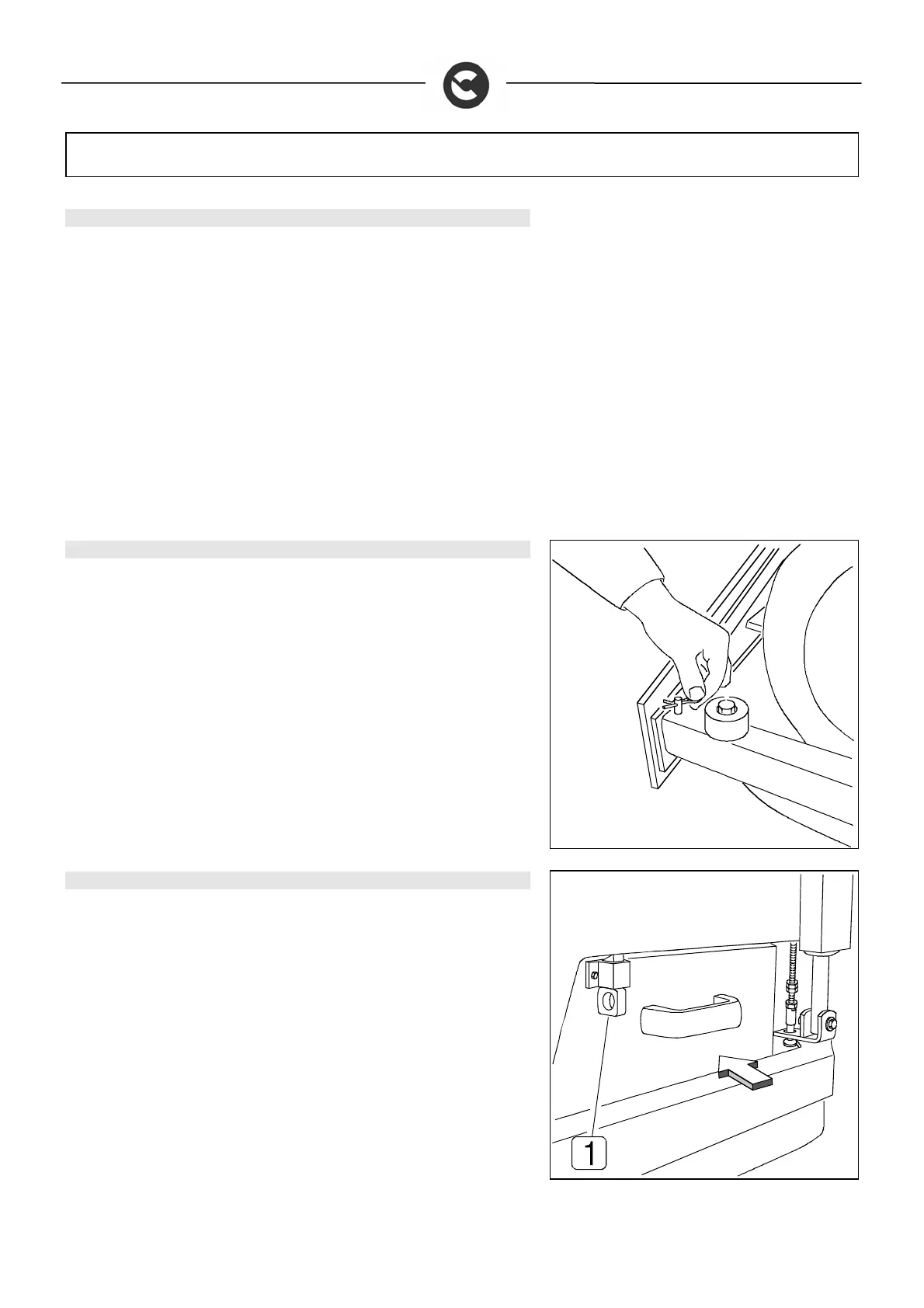 1