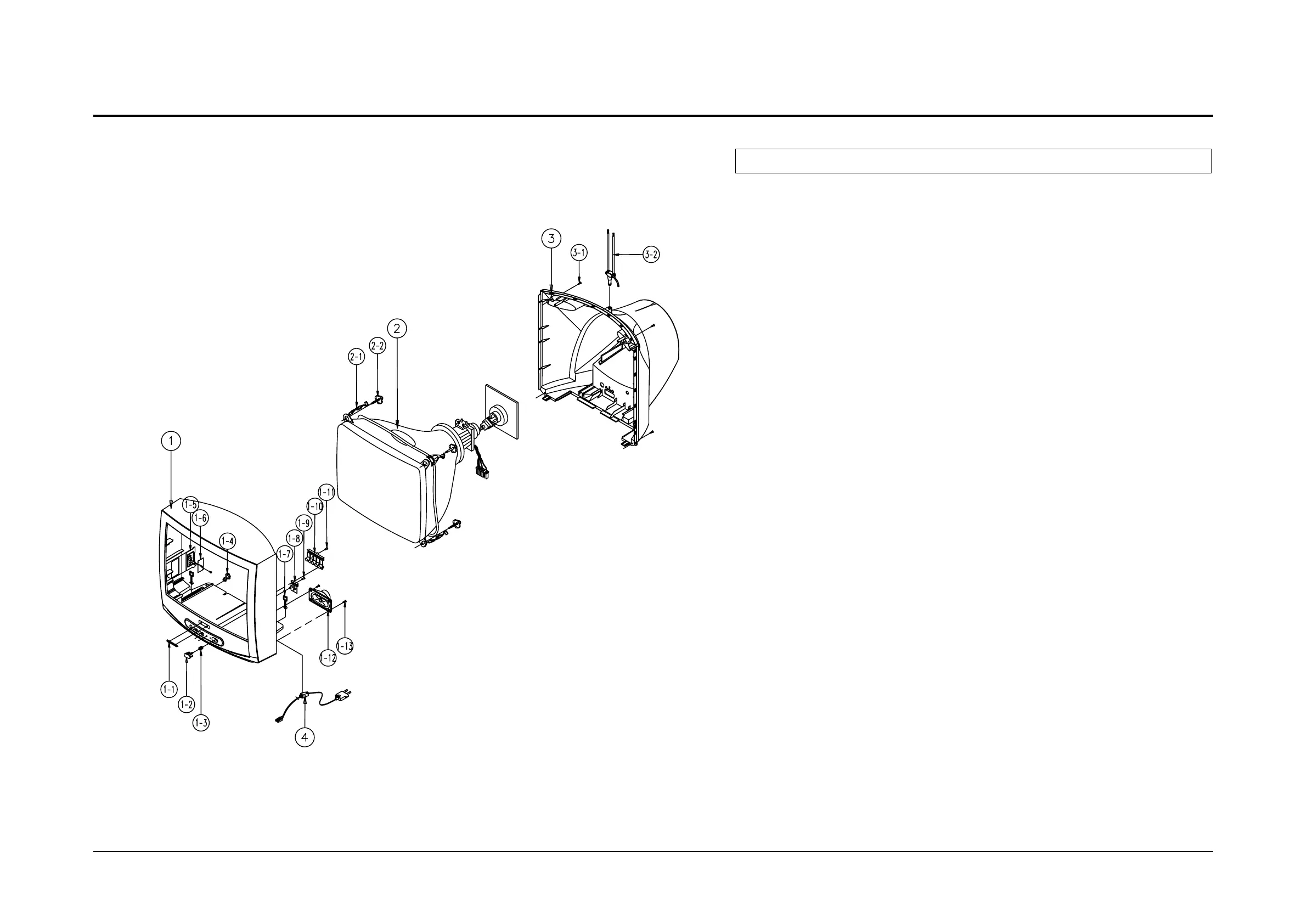 3
3-1
3-2
2
2-1
2-2
1
1-5
1-6
1-4
1-11
1-10
1-9
1-8
1-7
1-12
1-13
1-1
1-2
1-3
4