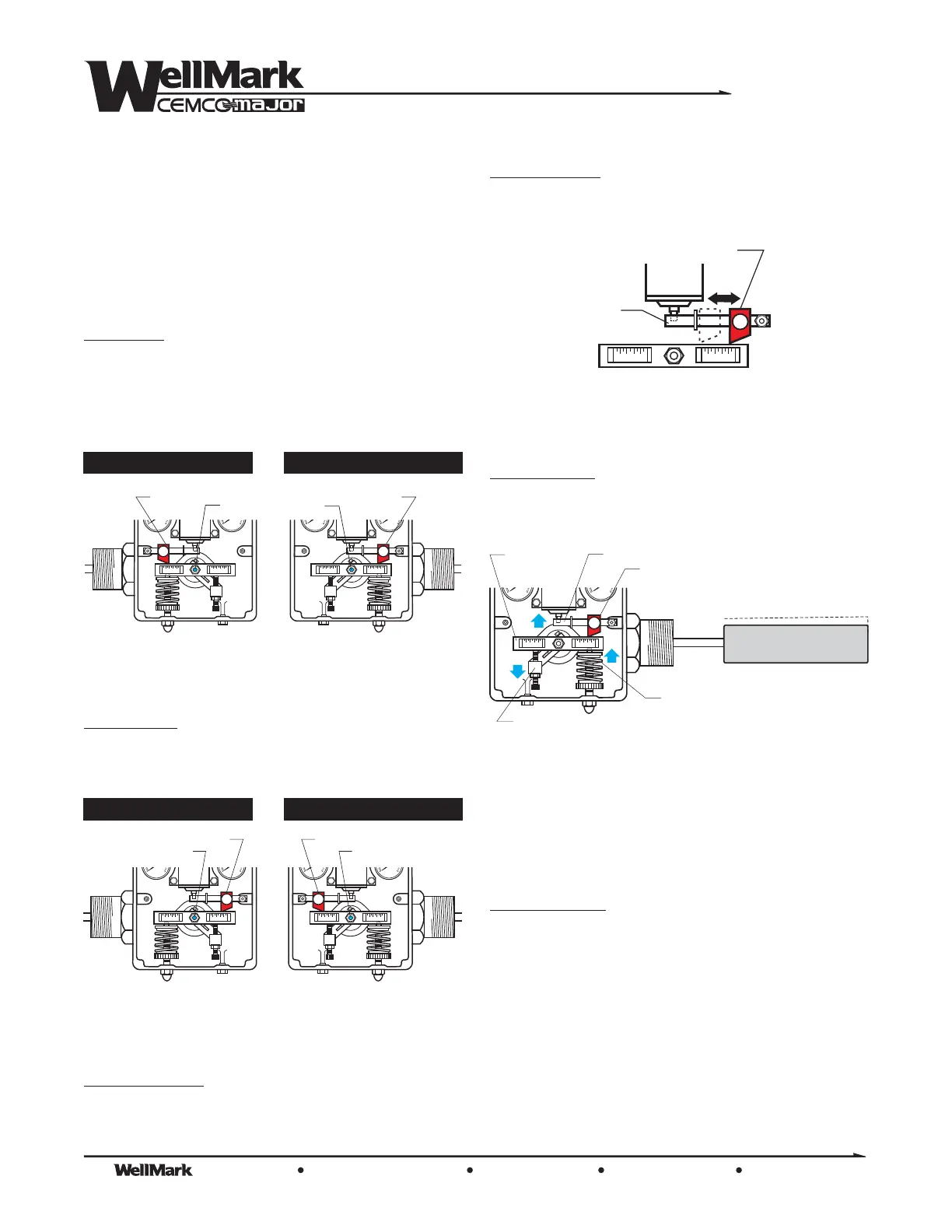 WellMark
CEMCO major

WellMark