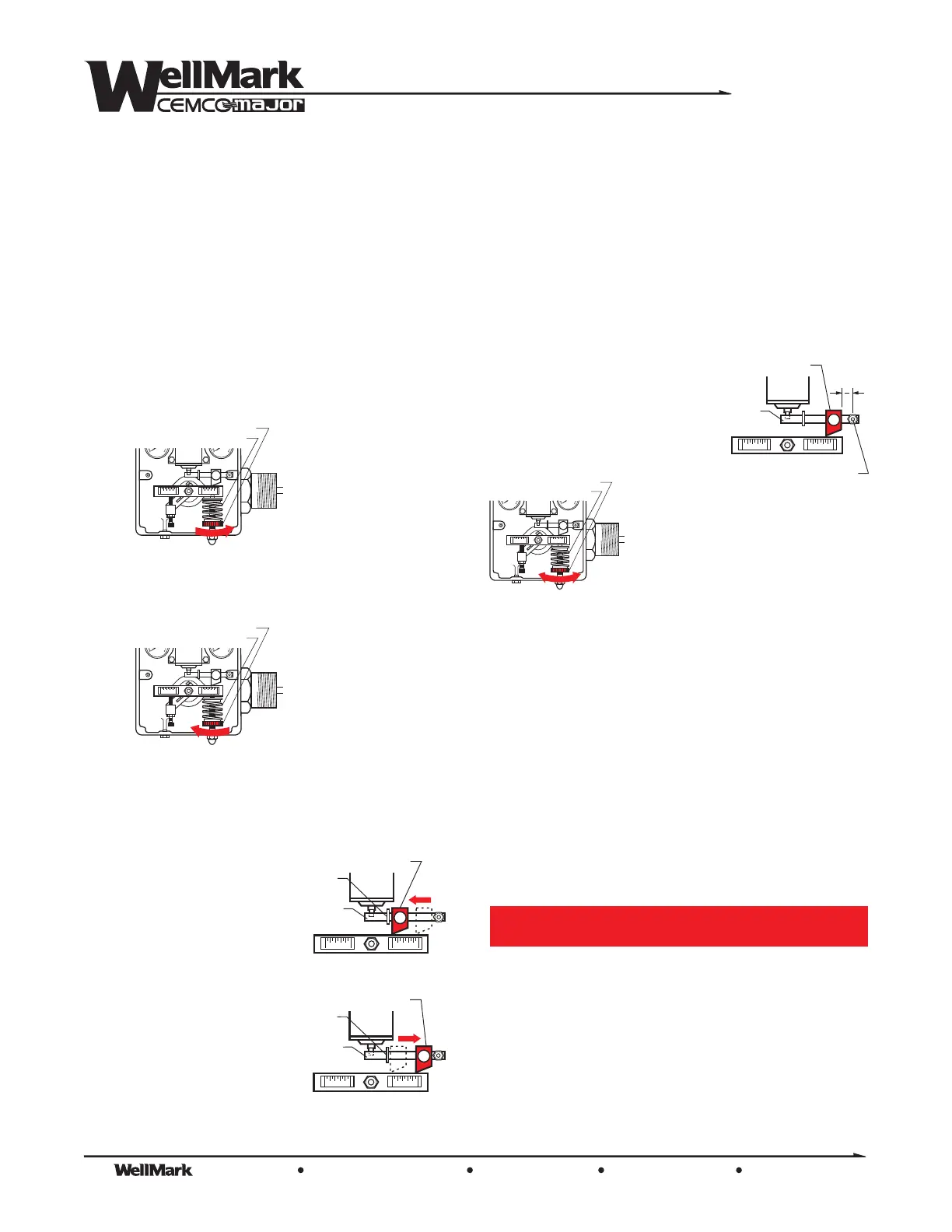 WellMark
CEMCO major

WellMark