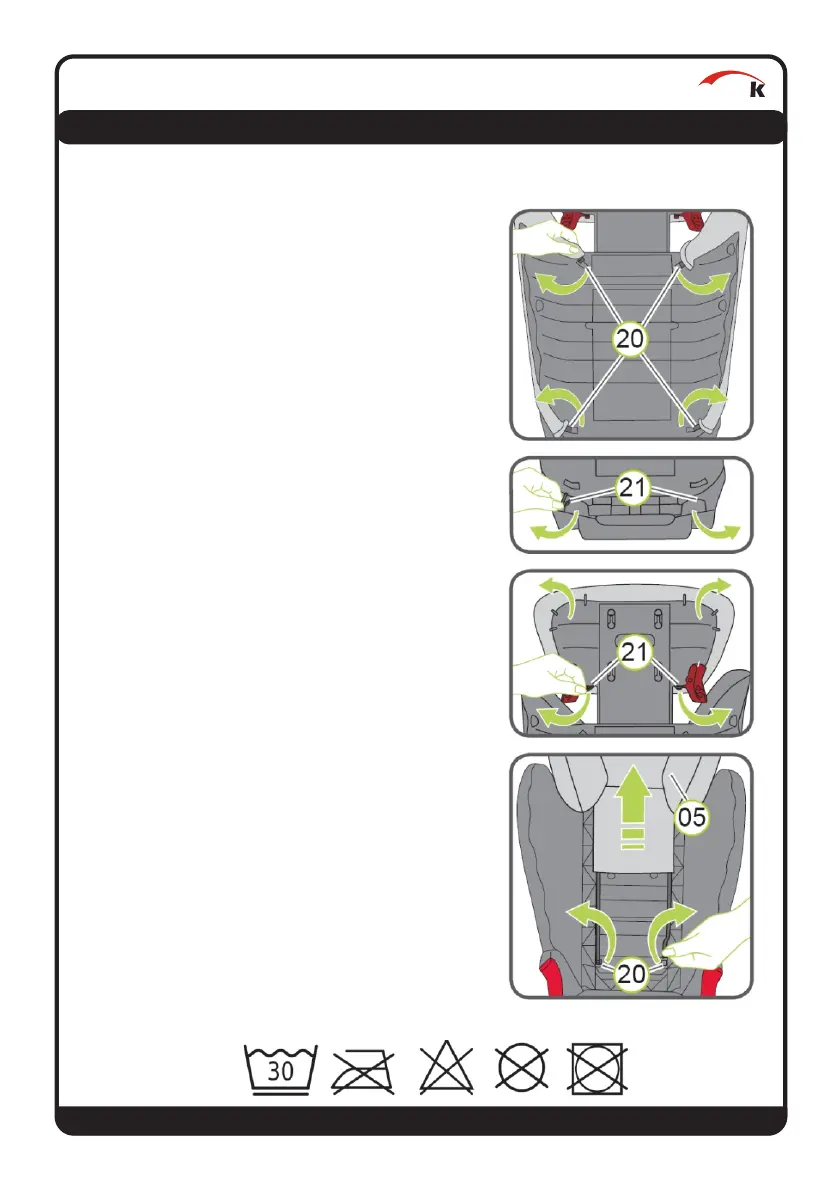 k

20

21

21

05

20

30