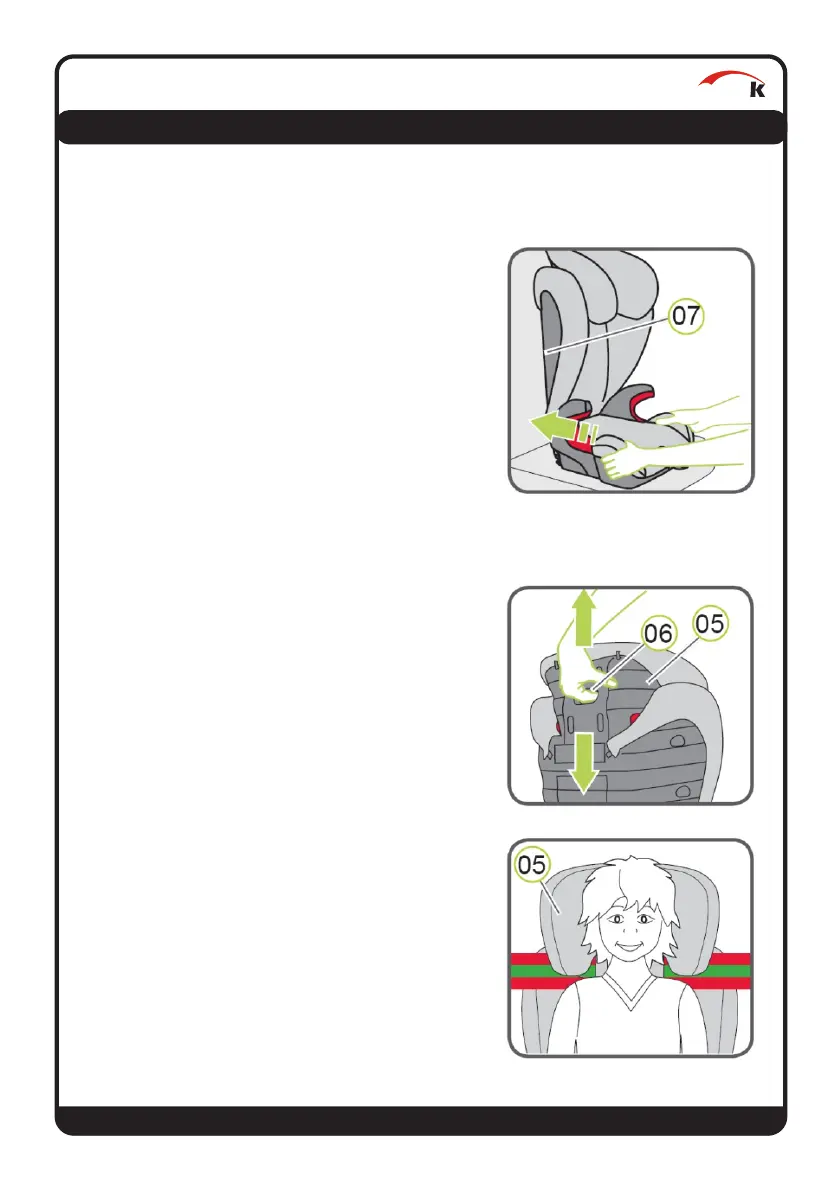 k

07

06

05

05