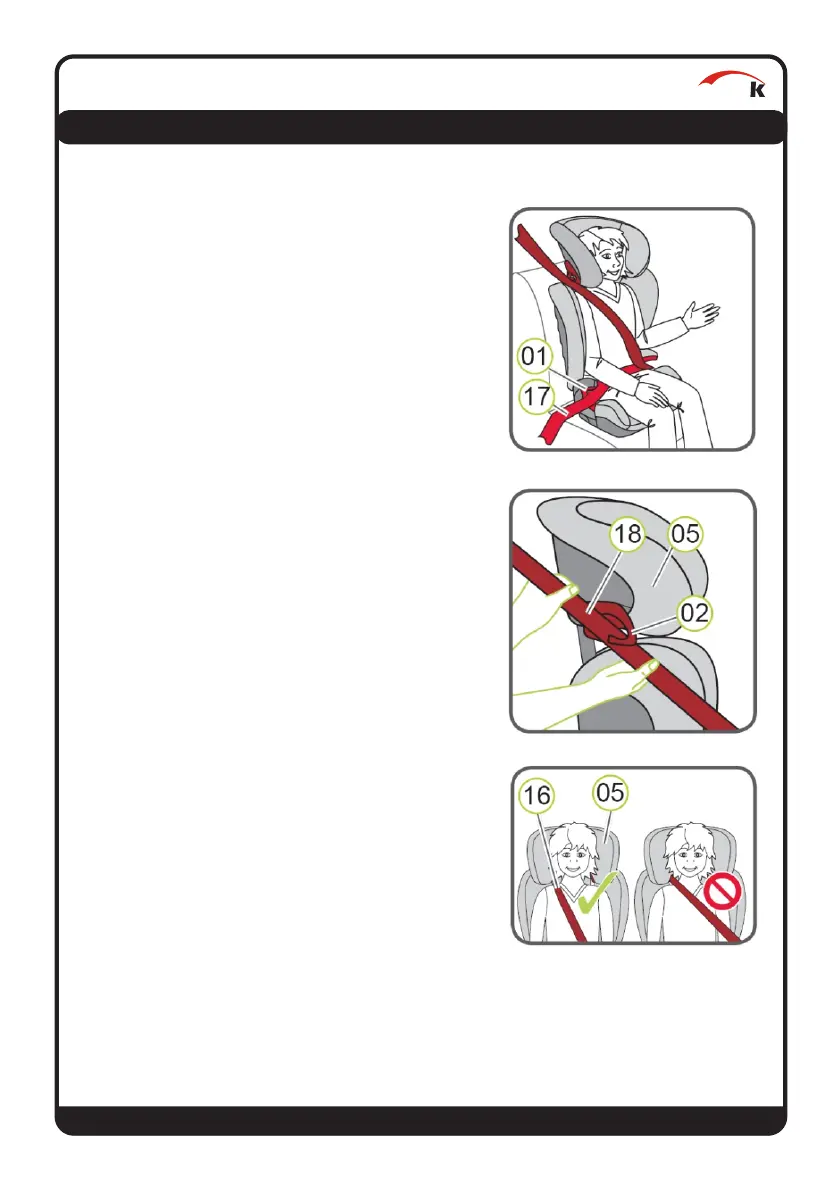 k

01

17

18

05

02

16

05