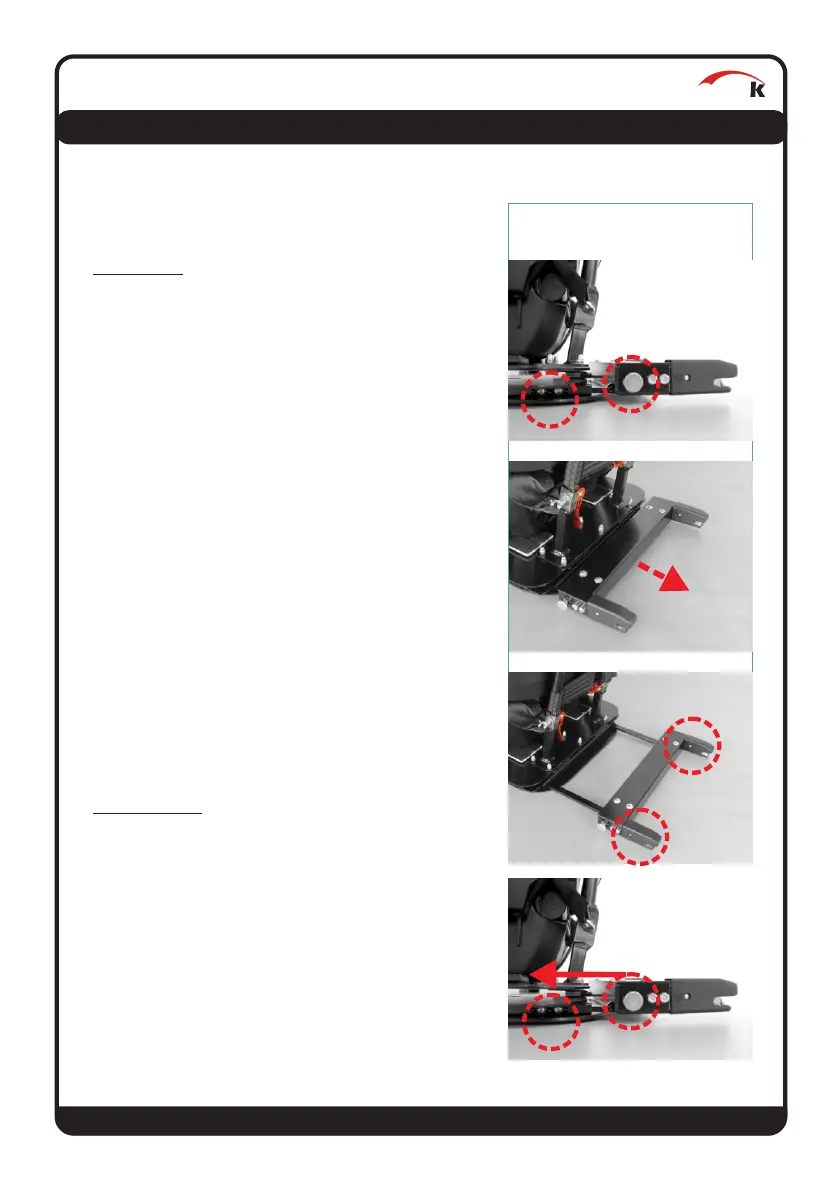 k