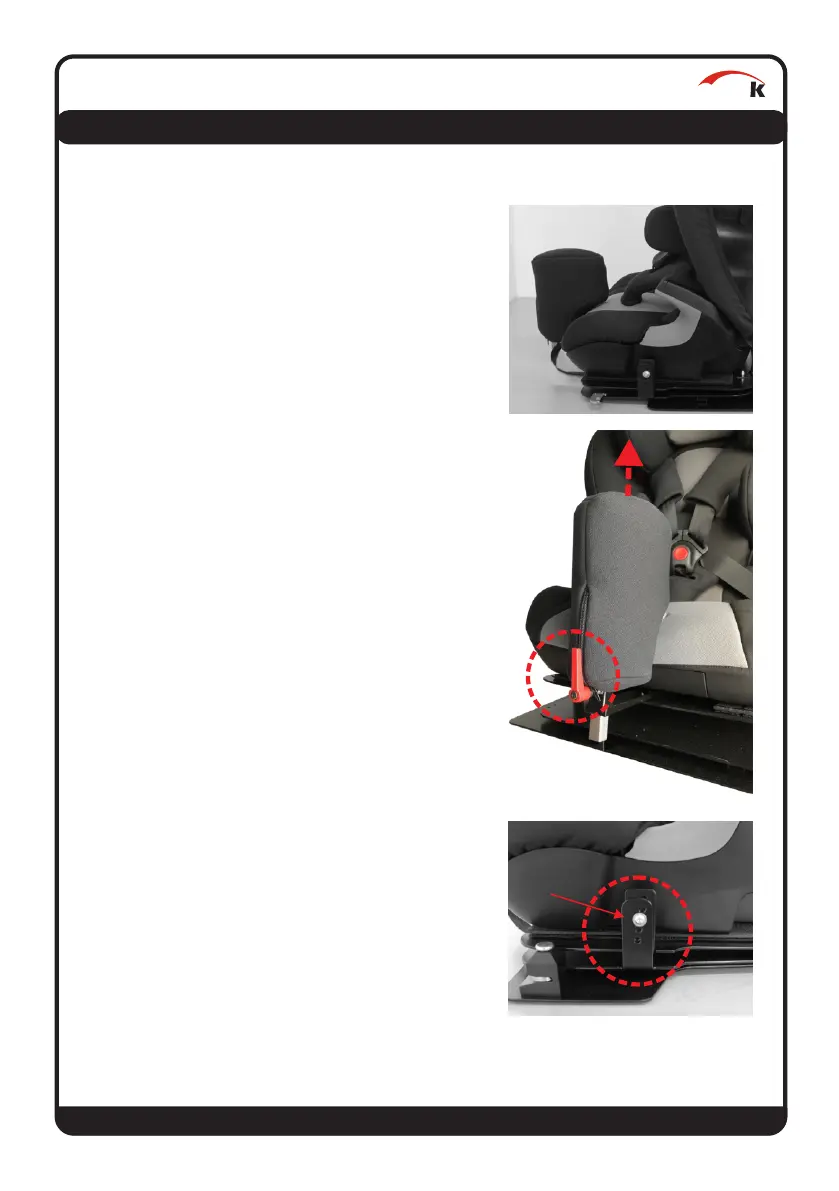 k