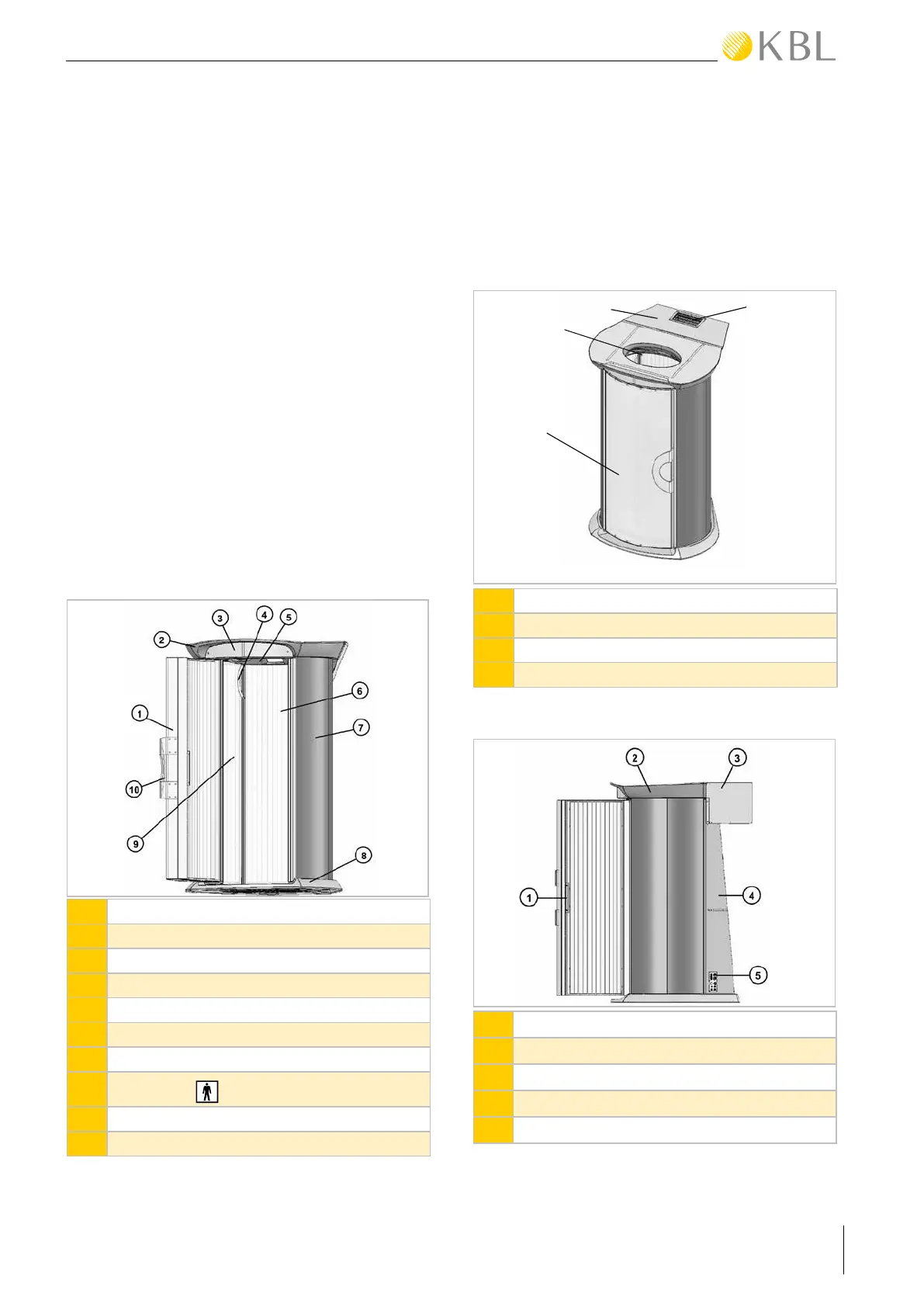 KBL

3
4
5
2
6
1
7
10
9
8

2
3
1
4
5