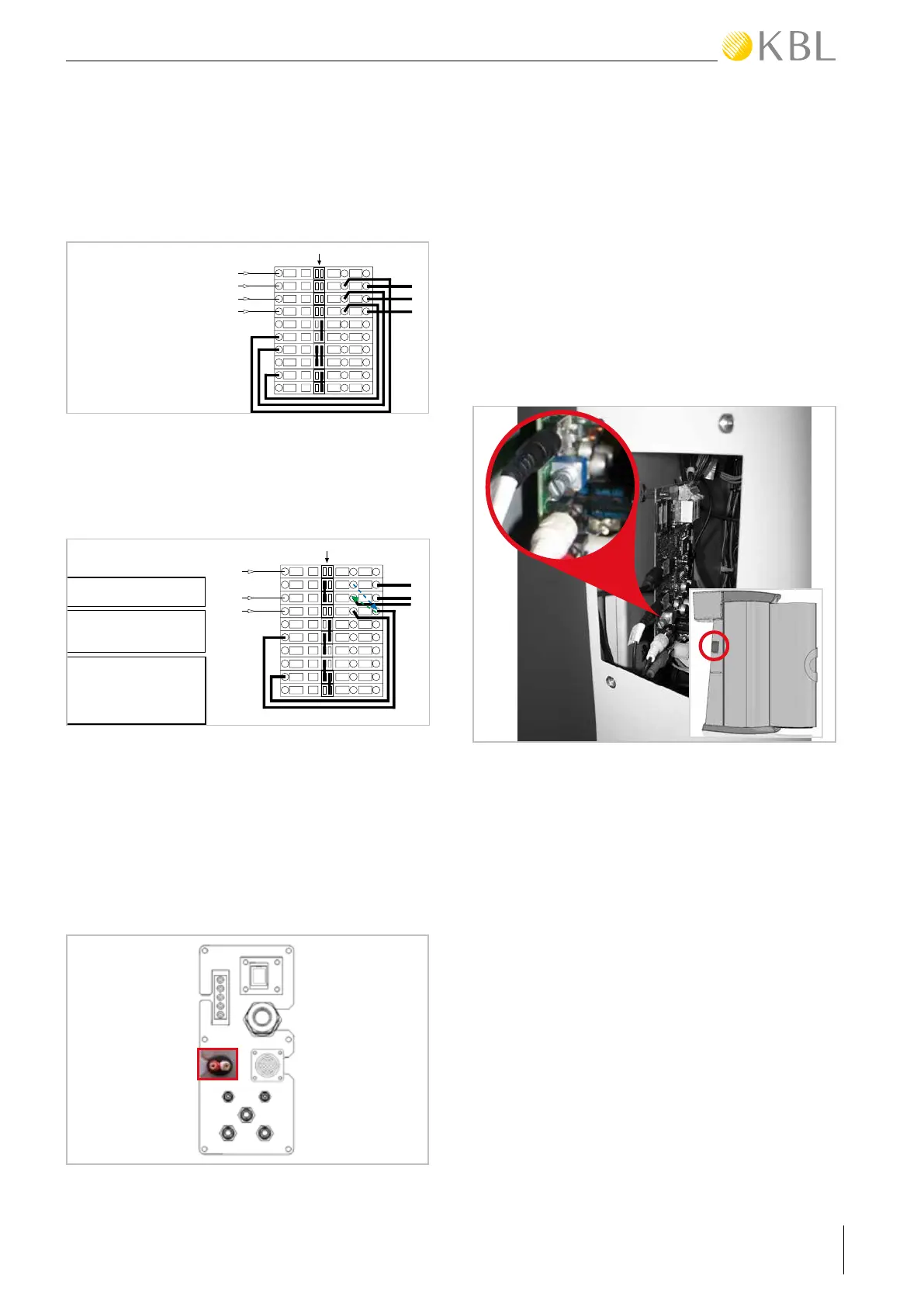 KBL