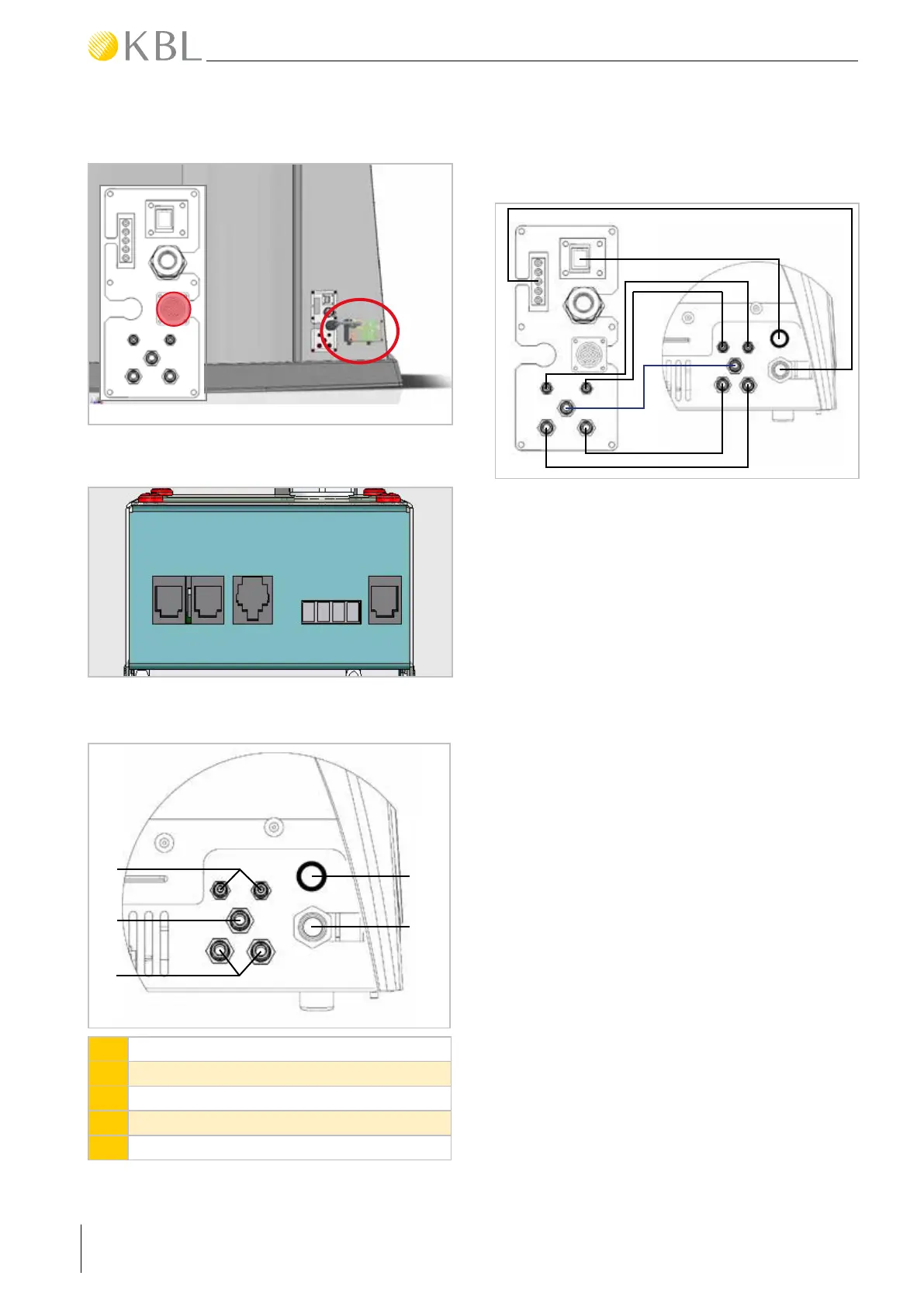 KBL