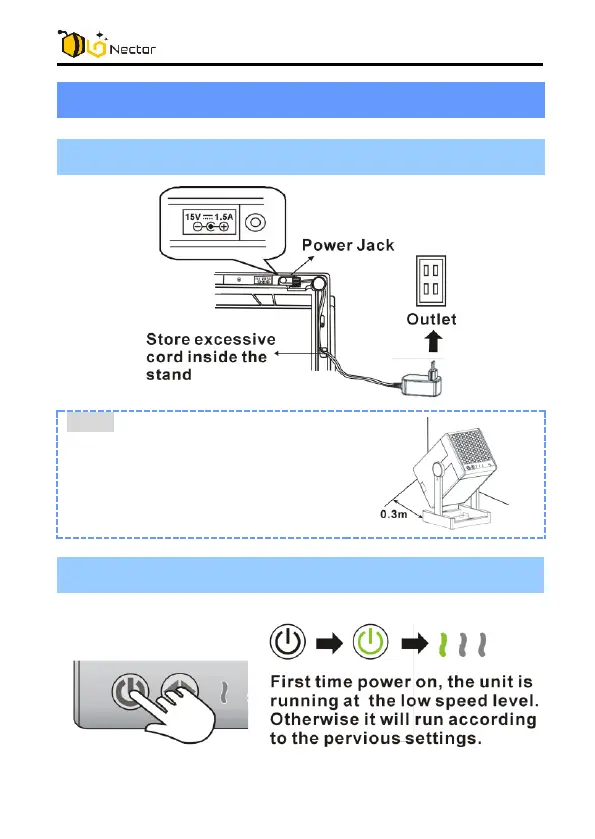 Nector

15V ⎓ 1.5A

Power Jack

Outlet

Store excessive cord inside the stand

0.3m

First time power on, the unit is running at the low speed level. Otherwise it will run according to the pervious settings.