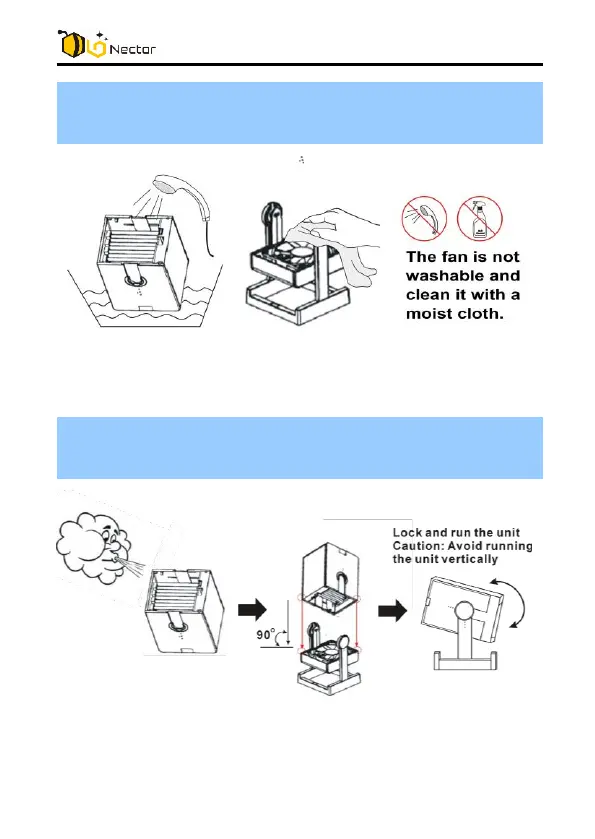 Nector

The fan is not washable and clean it with a moist cloth.

Lock and run the unit
Caution: Avoid running the unit vertically

90°