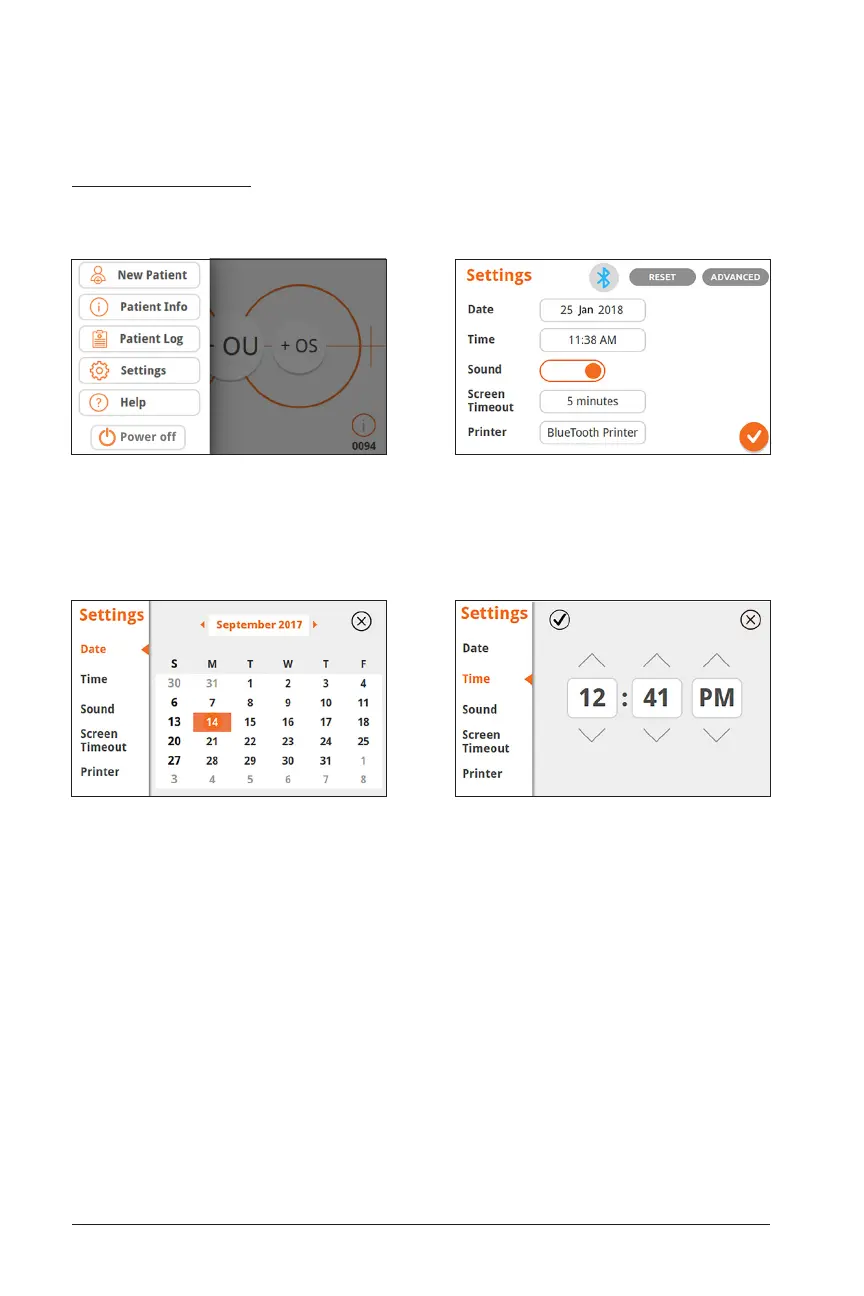 New Patient
Patient Info
Patient Log
Settings
Help
Power off
OU
+ OS
0094

Settings
RESET
ADVANCED
Date
25 Jan 2018
Time
11:38 AM
Sound
Screen Timeout
5 minutes
Printer
BlueTooth Printer

Settings
Date
Time
Sound
Screen Timeout
Printer
September 2017

| S | M | T | W | T | F |
|---|---|---|---|---|---|
| 30 | 31 | 1 | 2 | 3 | 4 |
| 6 | 7 | 8 | 9 | 10 | 11 |
| 13 | 14 | 15 | 16 | 17 | 18 |
| 20 | 21 | 22 | 23 | 24 | 25 |
| 27 | 28 | 29 | 30 | 31 | 1 |
| 3 | 4 | 5 | 6 | 7 | 8 |

Settings
Date
Time
Sound
Screen Timeout
Printer
12 : 41 PM