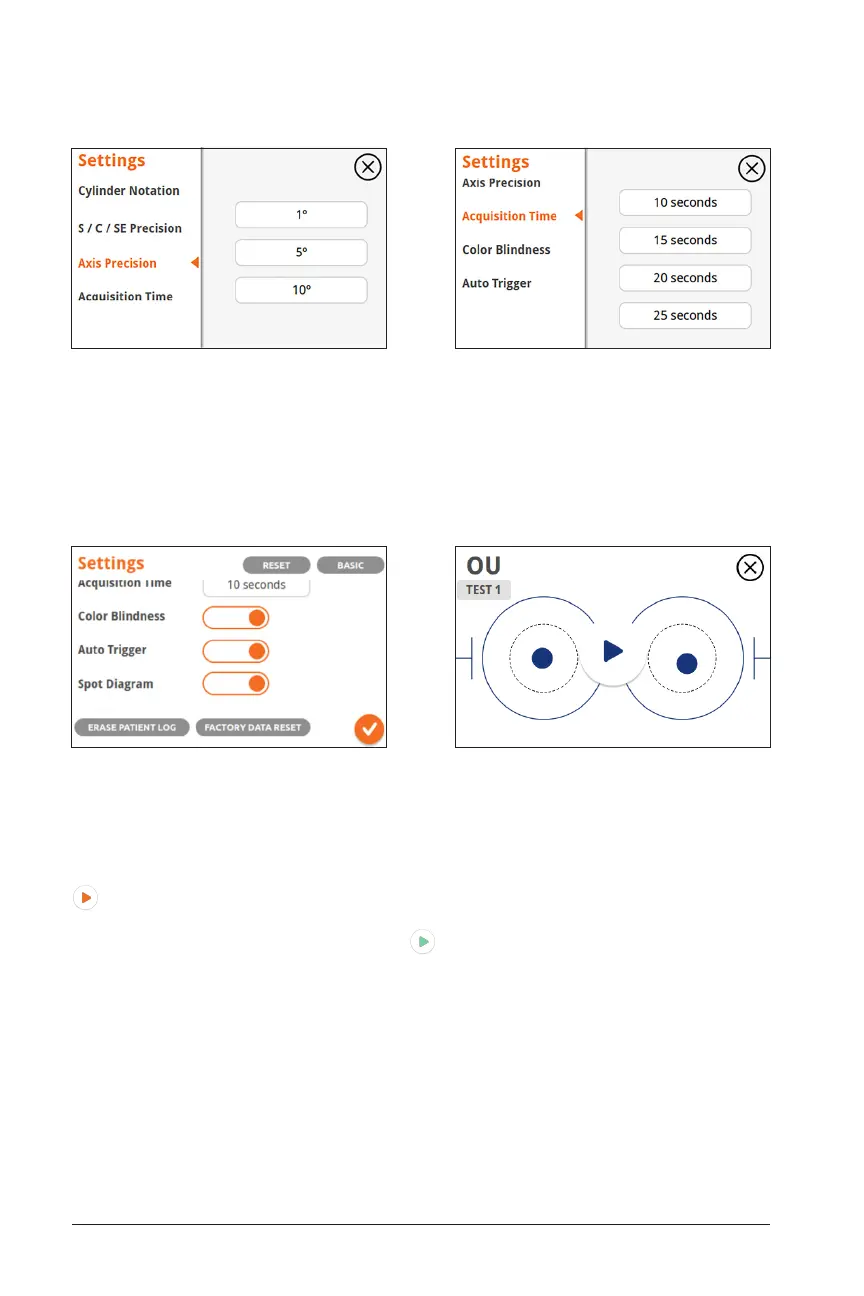 Settings

Cylinder Notation

S / C / SE Precision

Axis Precision

Acquisition Time

1°

5°

10°

Settings

Axis Precision

Acquisition Time

Color Blindness

Auto Trigger

10 seconds

15 seconds

20 seconds

25 seconds

Settings

RESET

BASIC

Acquisition Time

10 seconds

Color Blindness

Auto Trigger

Spot Diagram

ERASE PATIENT LOG

FACTORY DATA RESET

OU

TEST 1