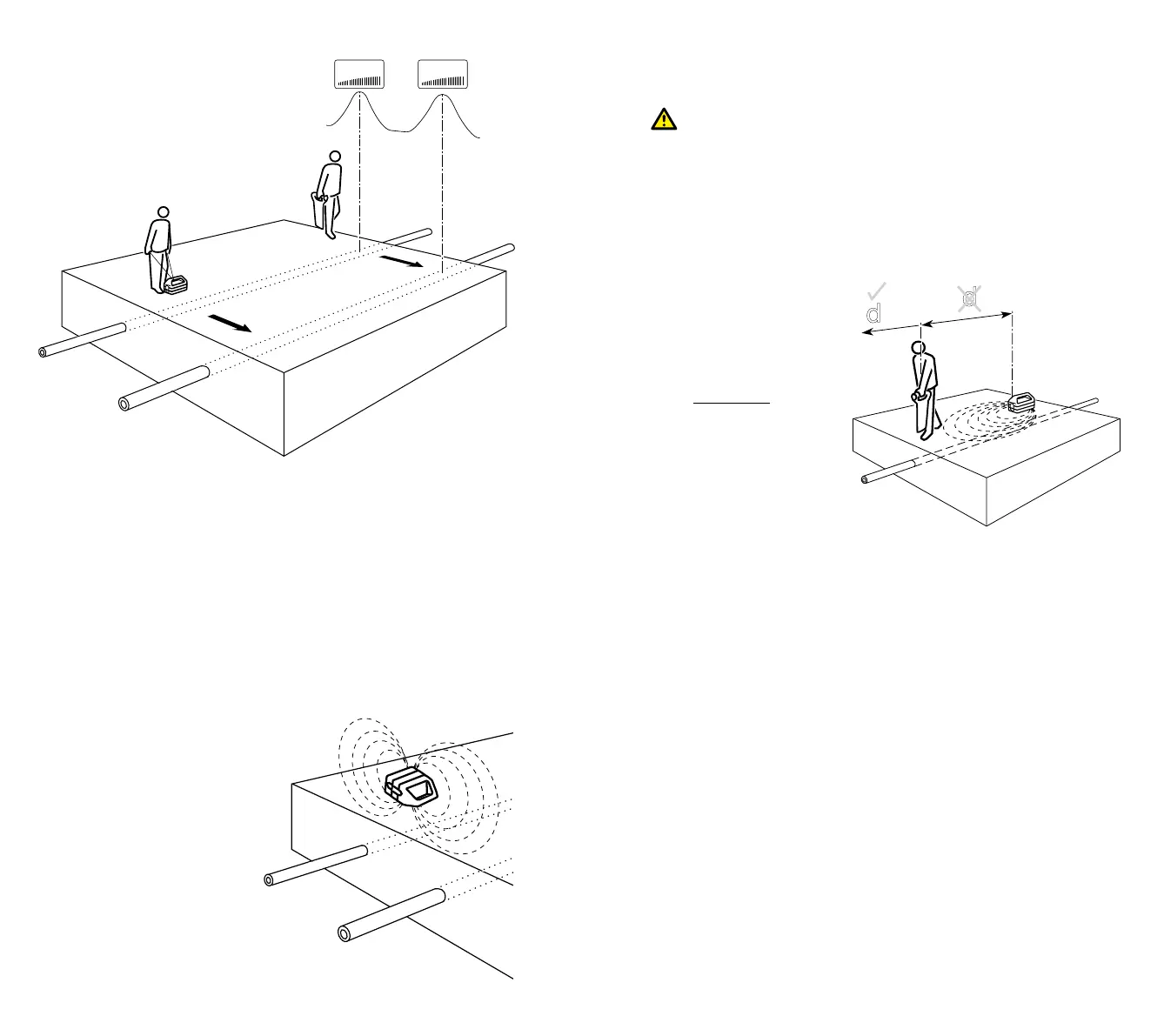 d

d