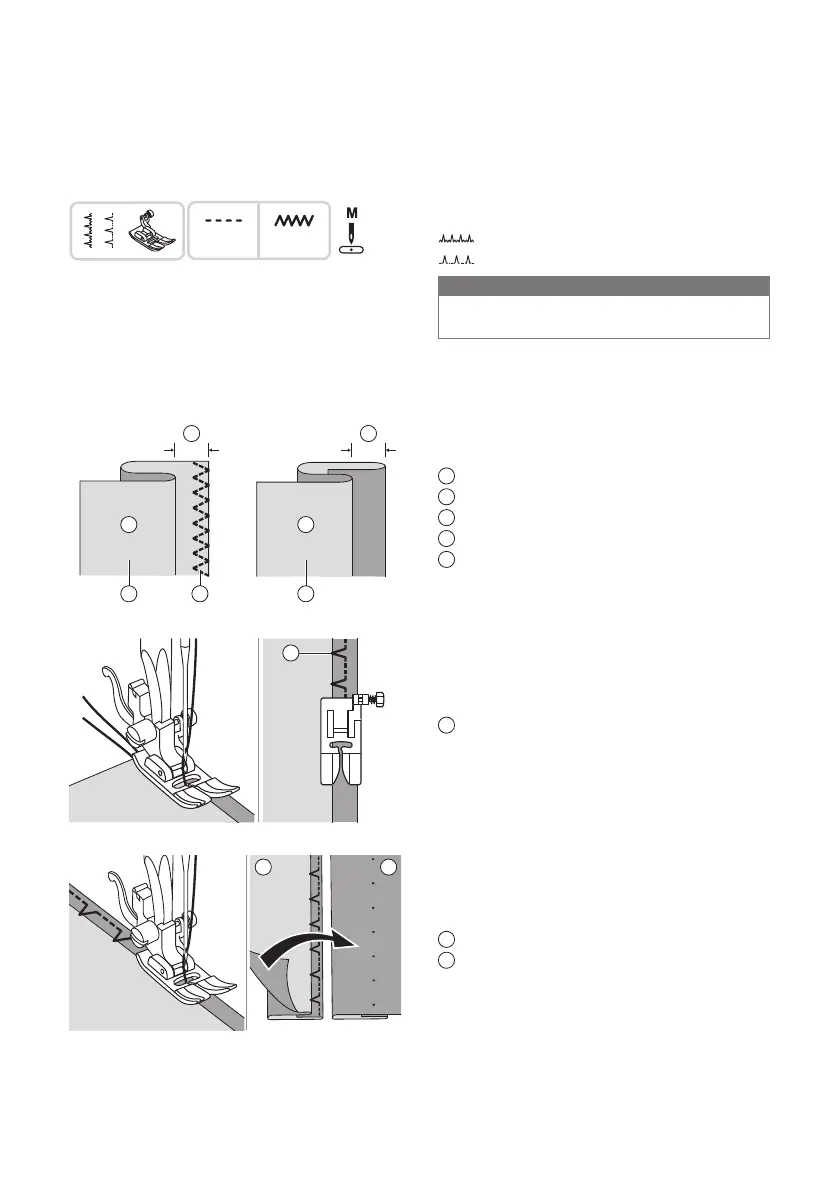 M