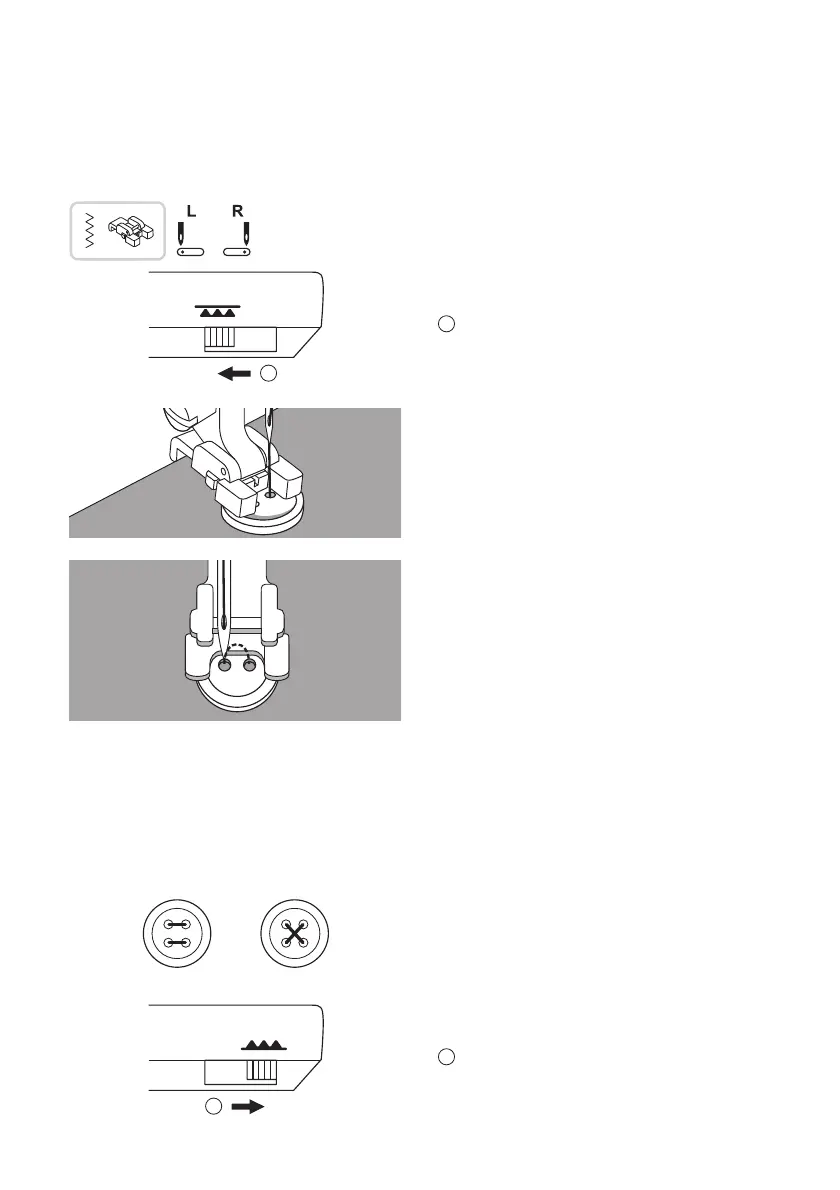 L R