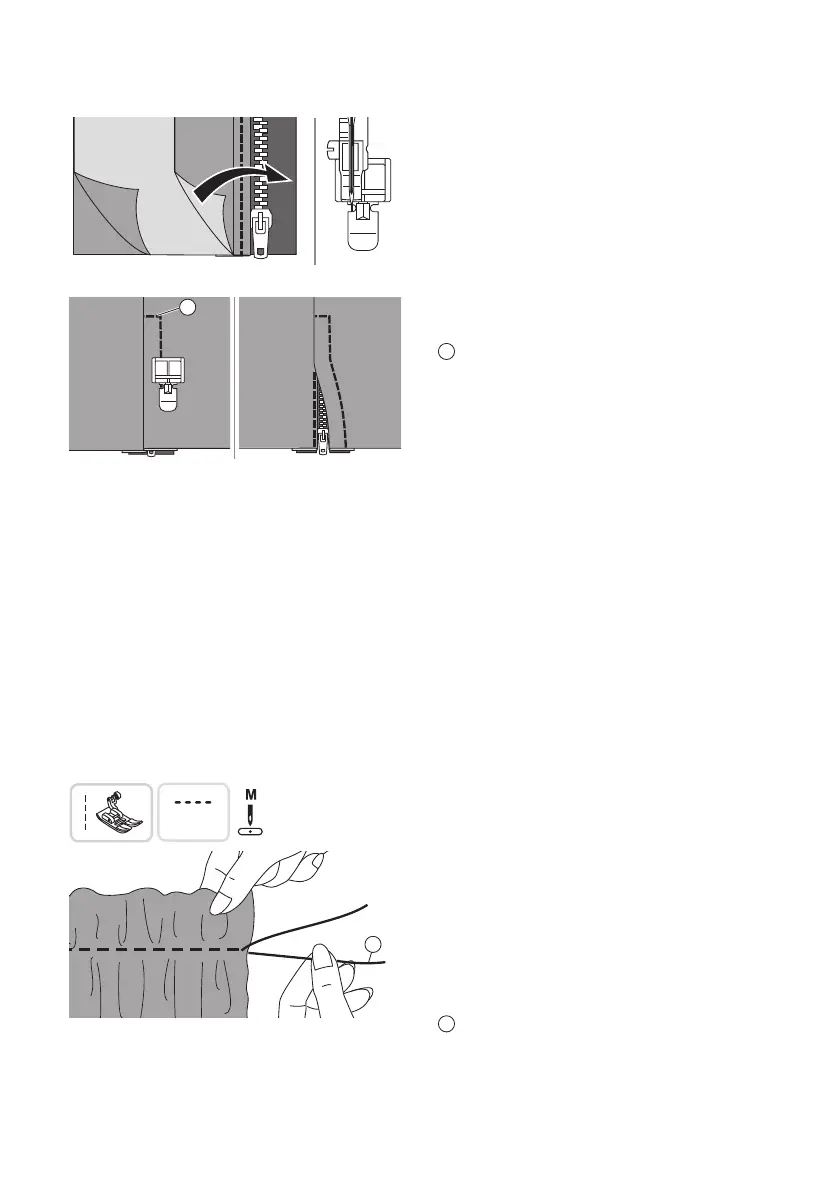 M