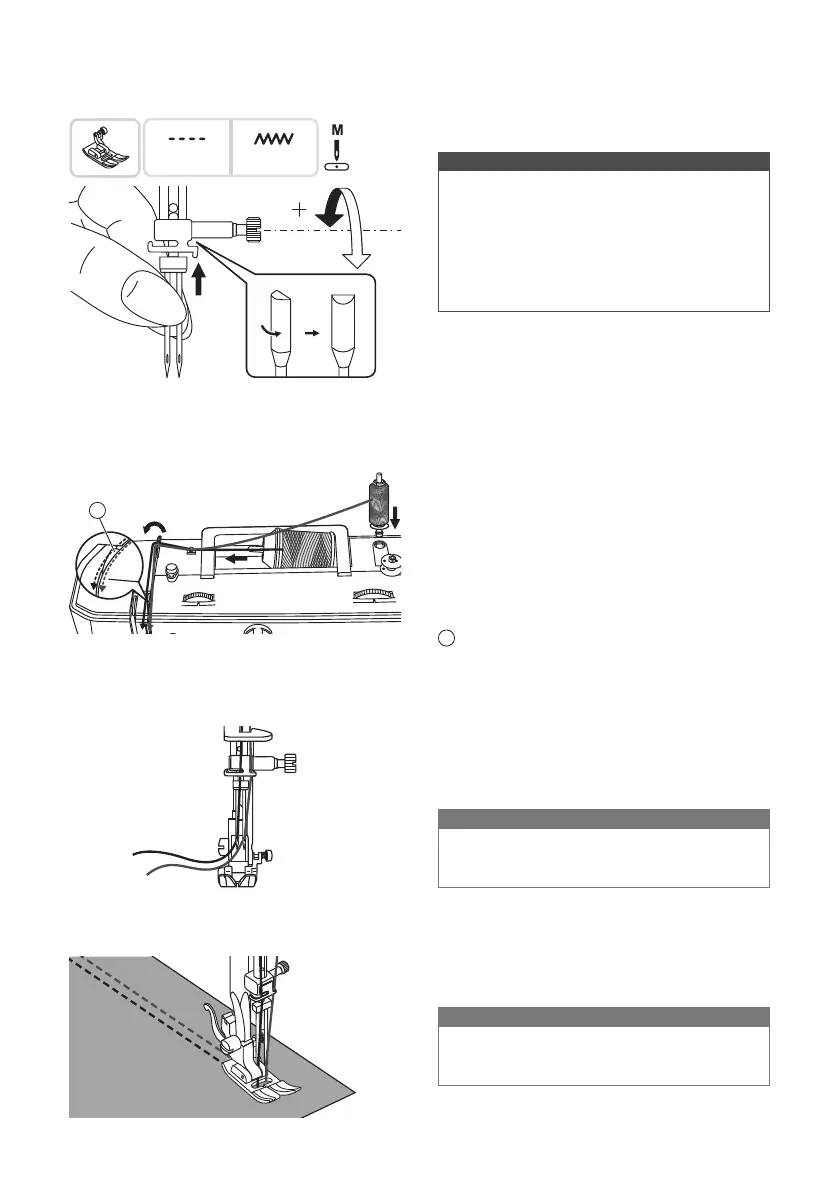 M