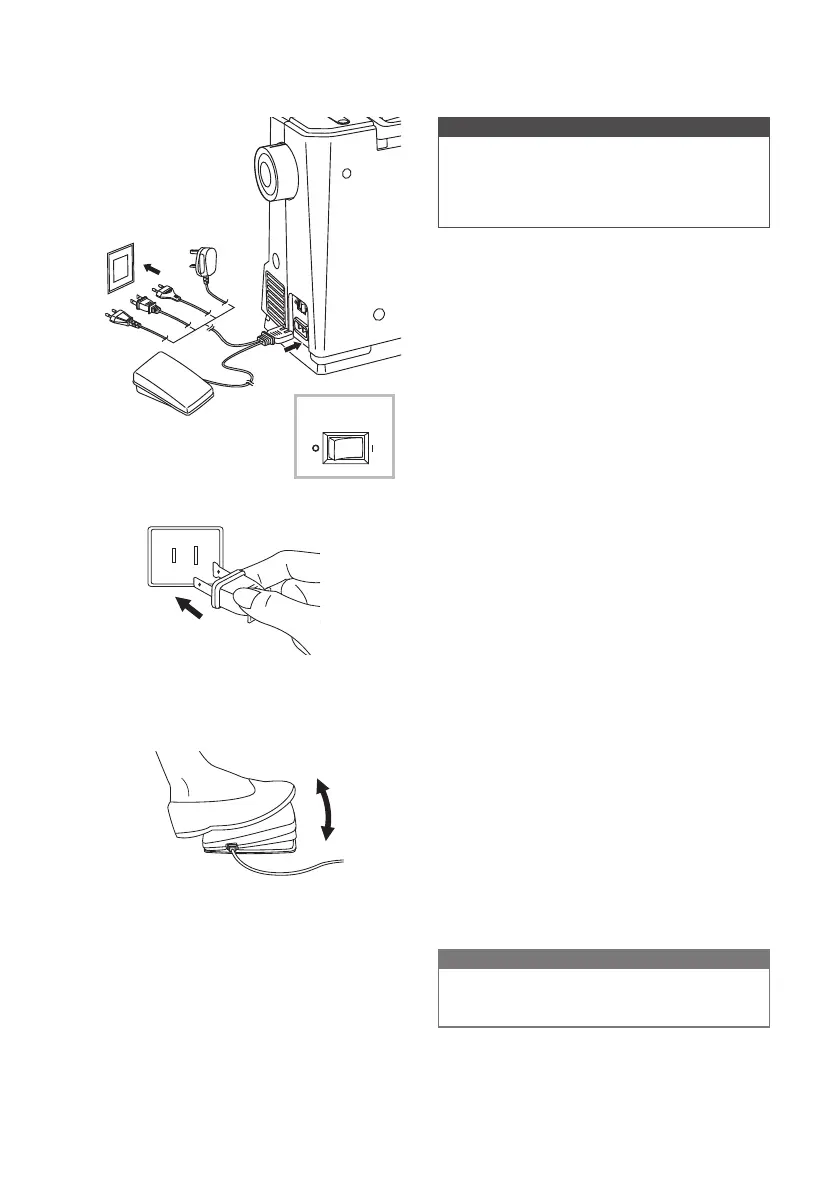 O

I