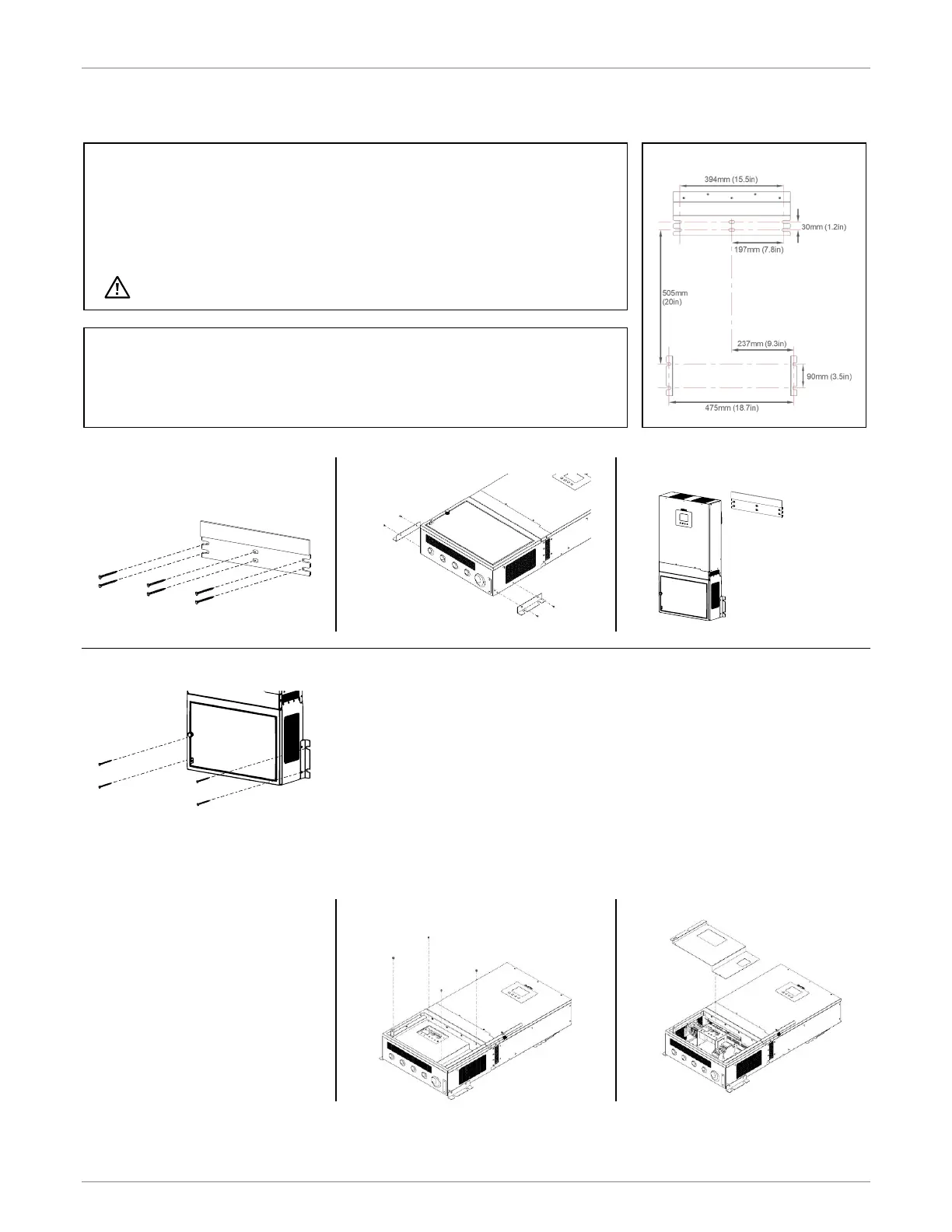 394mm (15.5in)

30mm (1.2in)

197mm (7.8in)

505mm (20in)

237mm (9.3in)

90mm (3.5in)

475mm (18.7in)