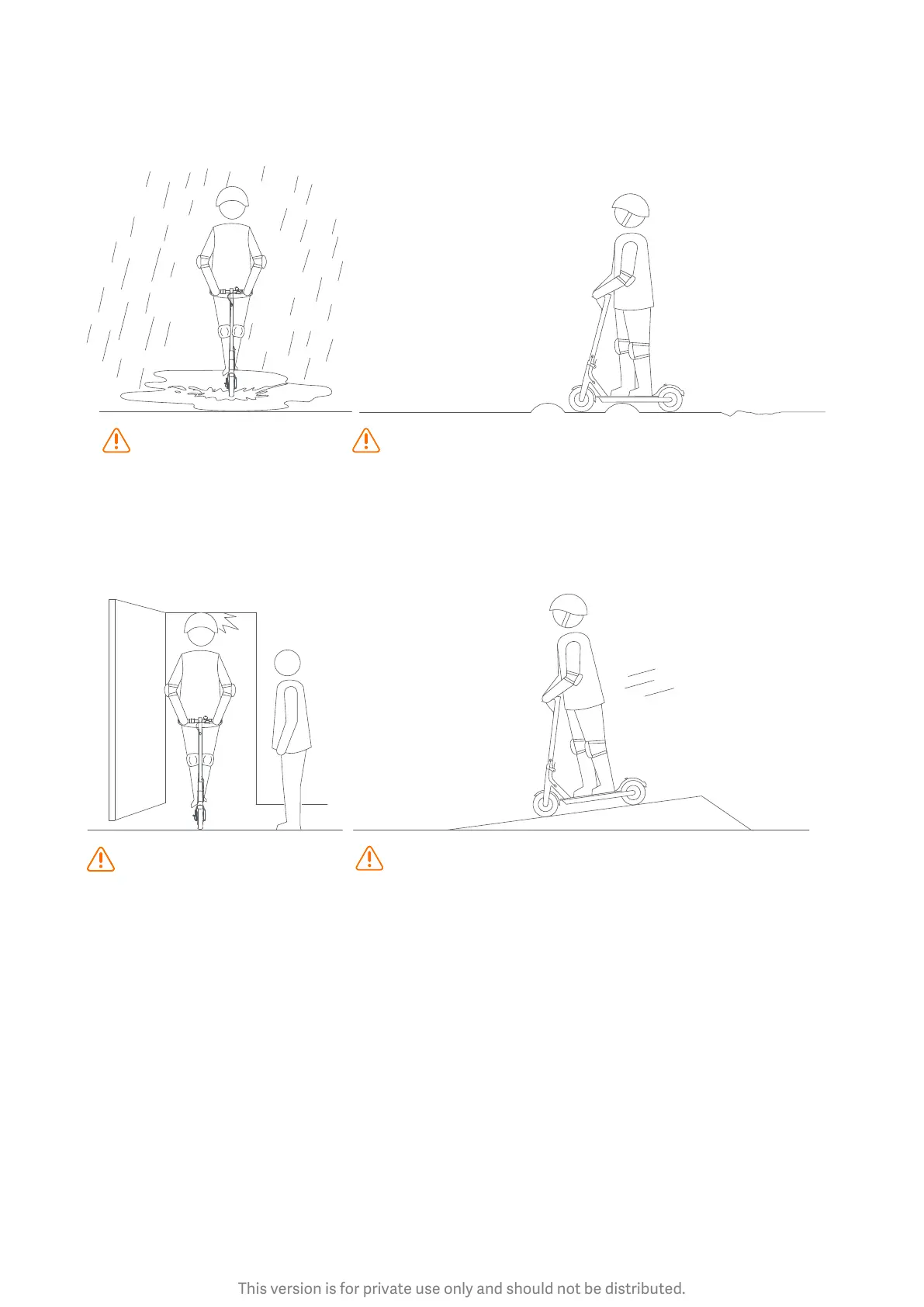 This version is for private use only and should not be distributed.