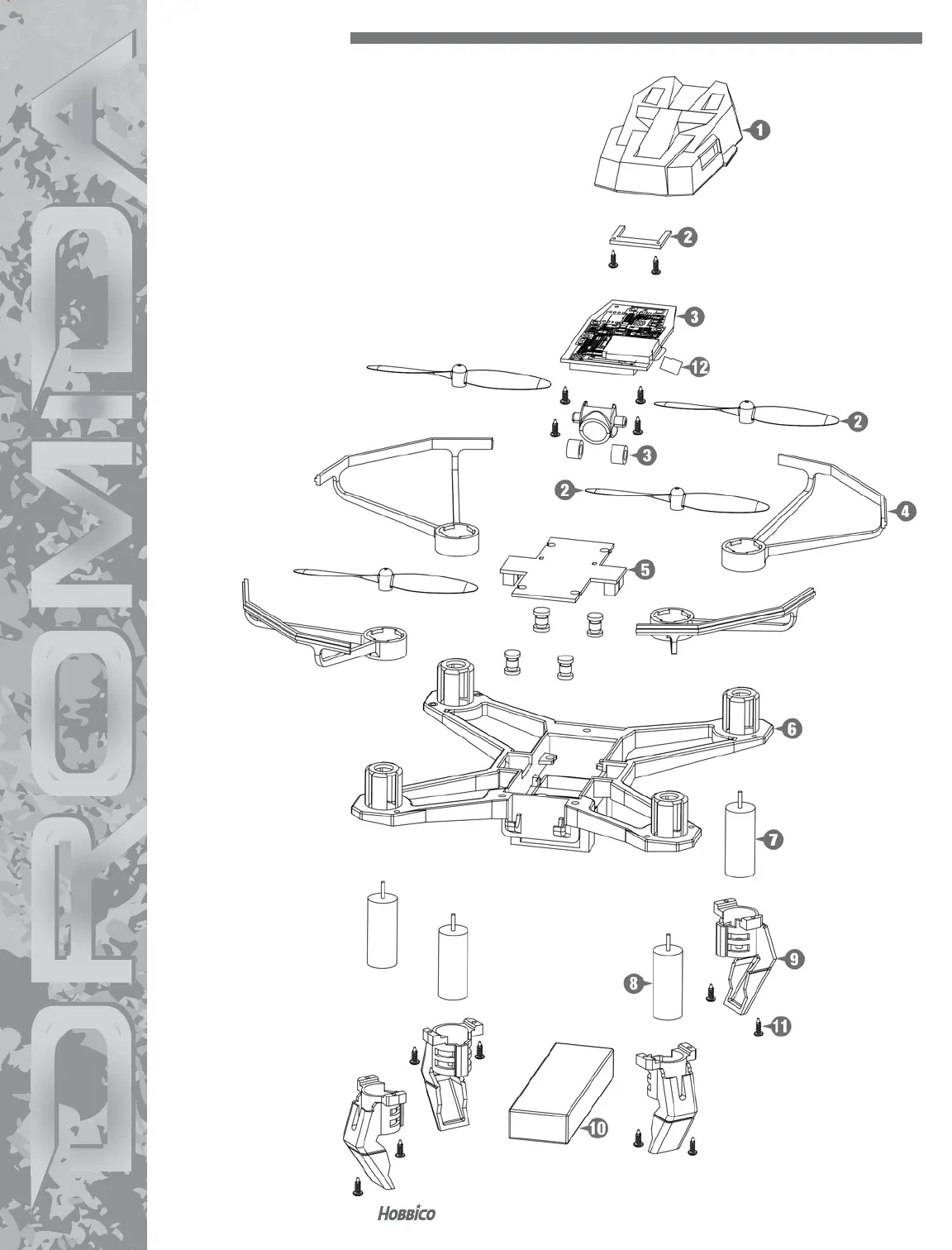 DROMIDA

1

2

3

12

2

3

2

4

5

6

7

9

8

11

10

HOBBICO