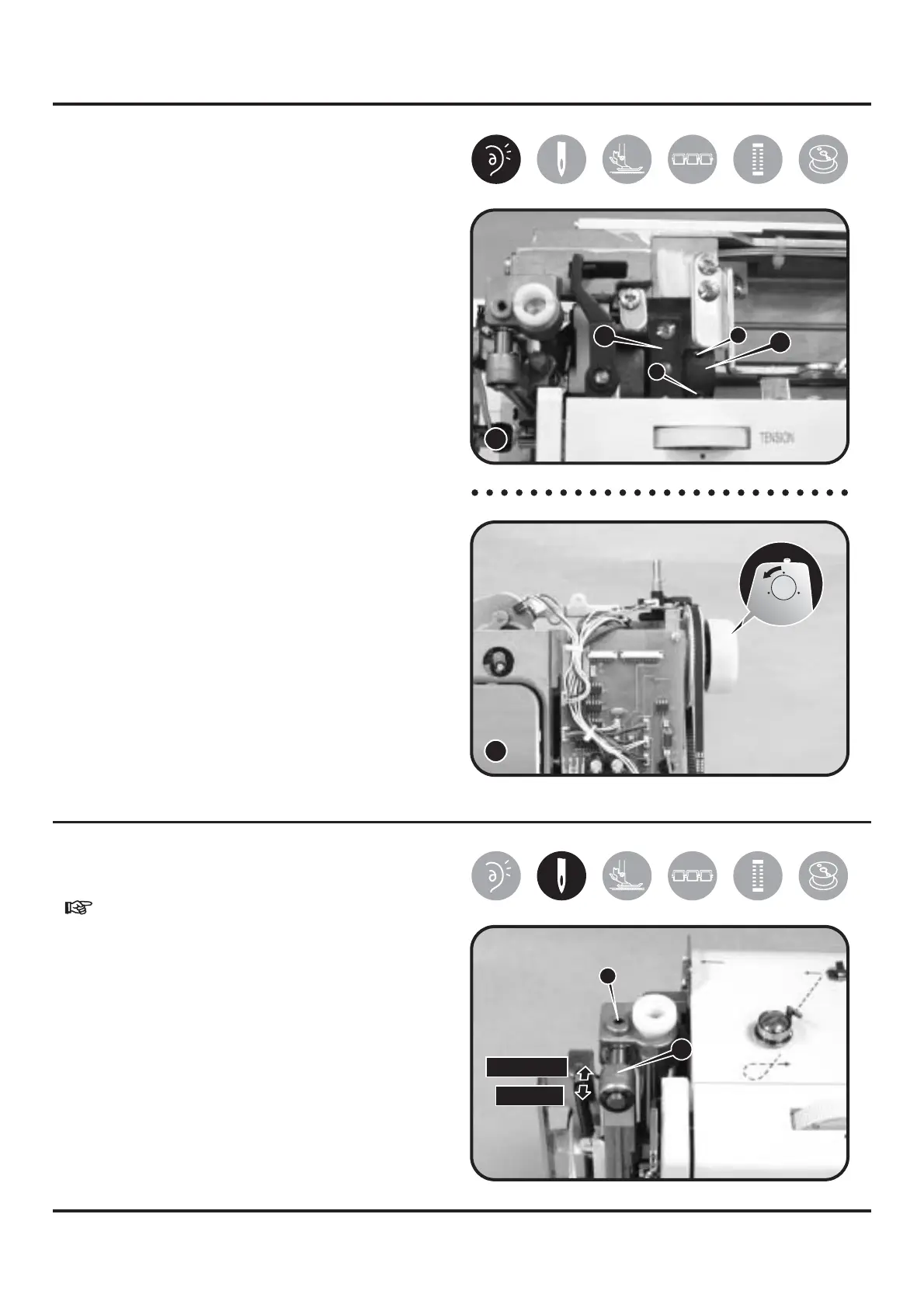 TENSION