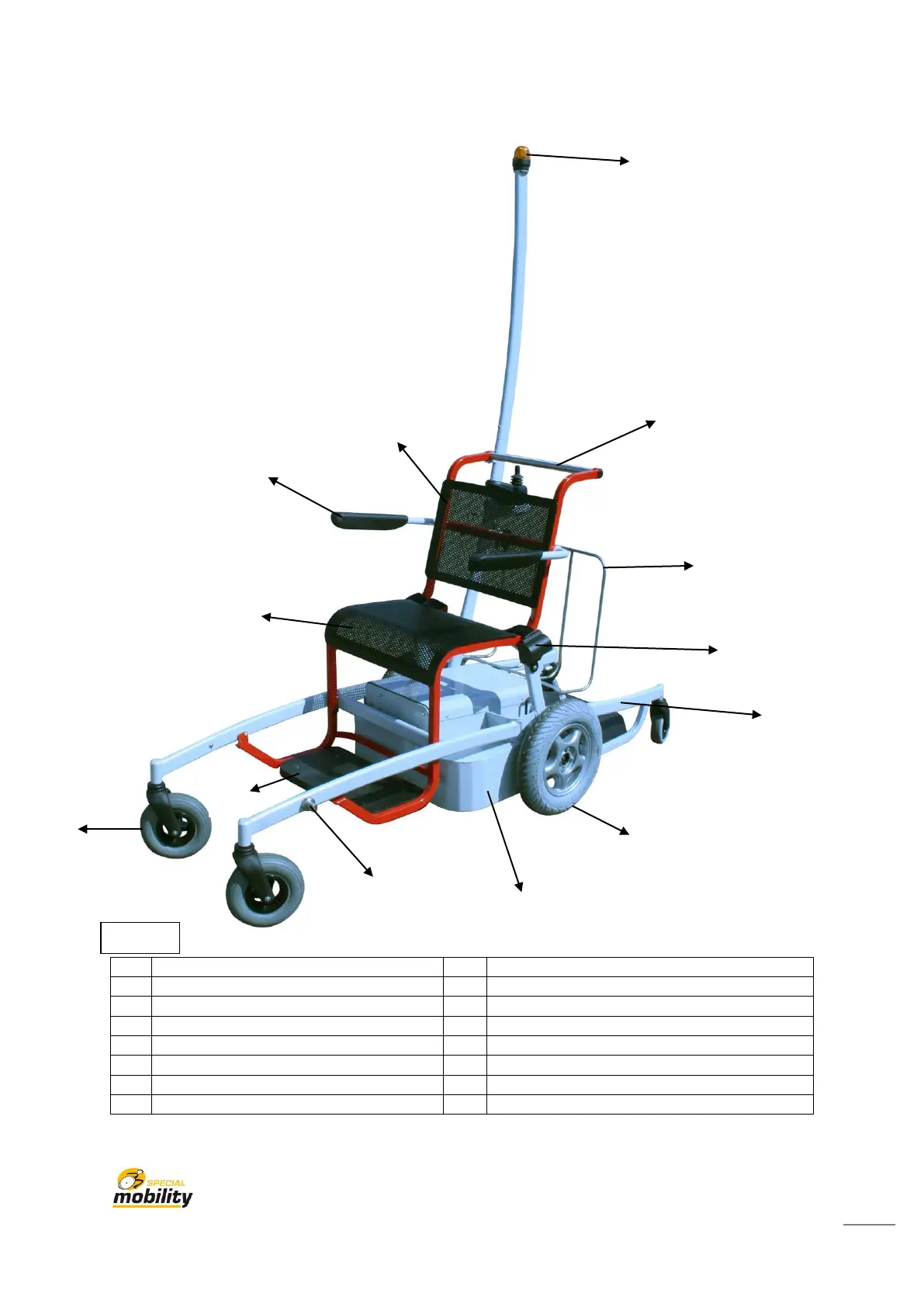 SPECIAL
mobility