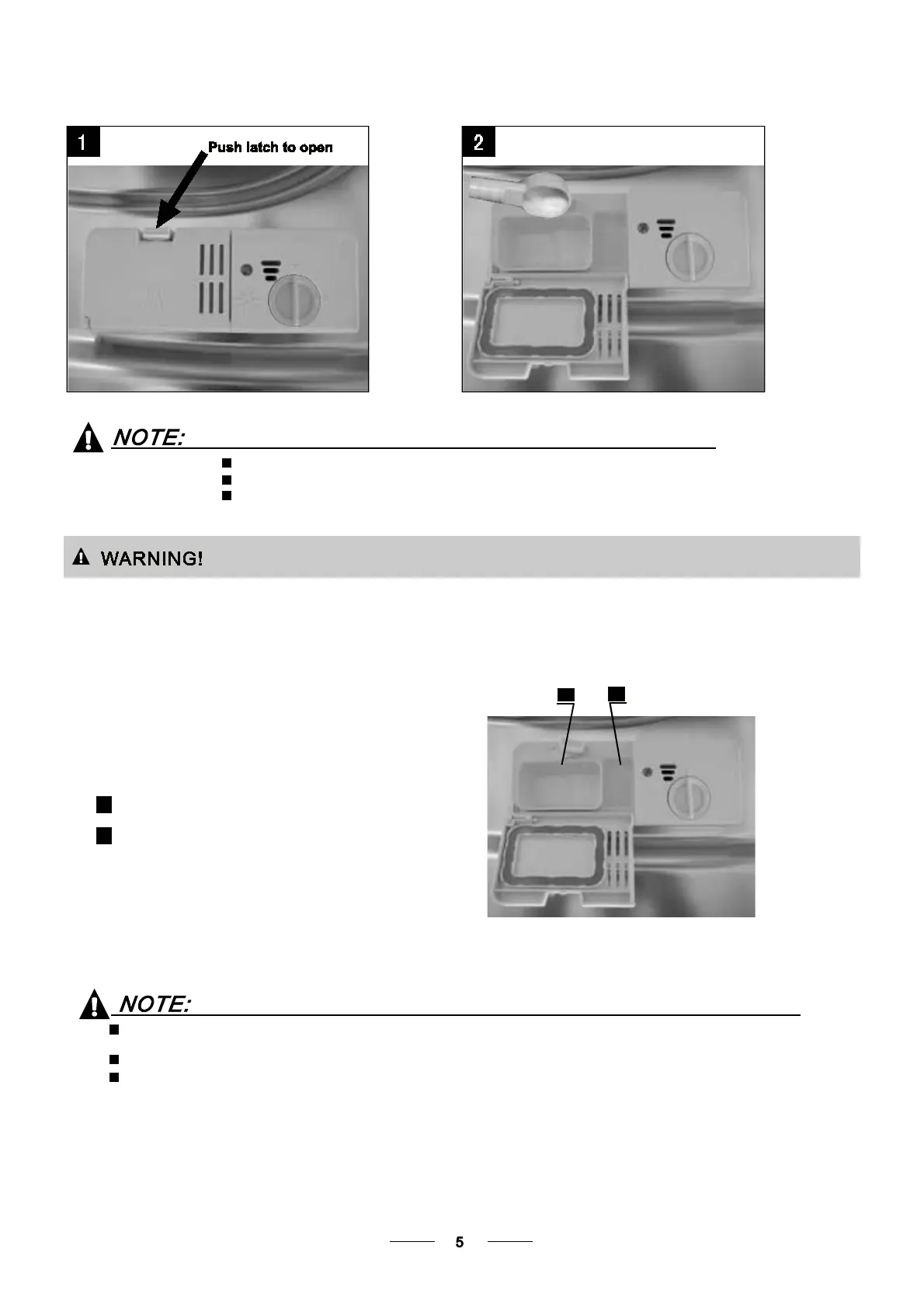 1

Push latch to open

2

NOTE:

WARNING!

NOTE:

5