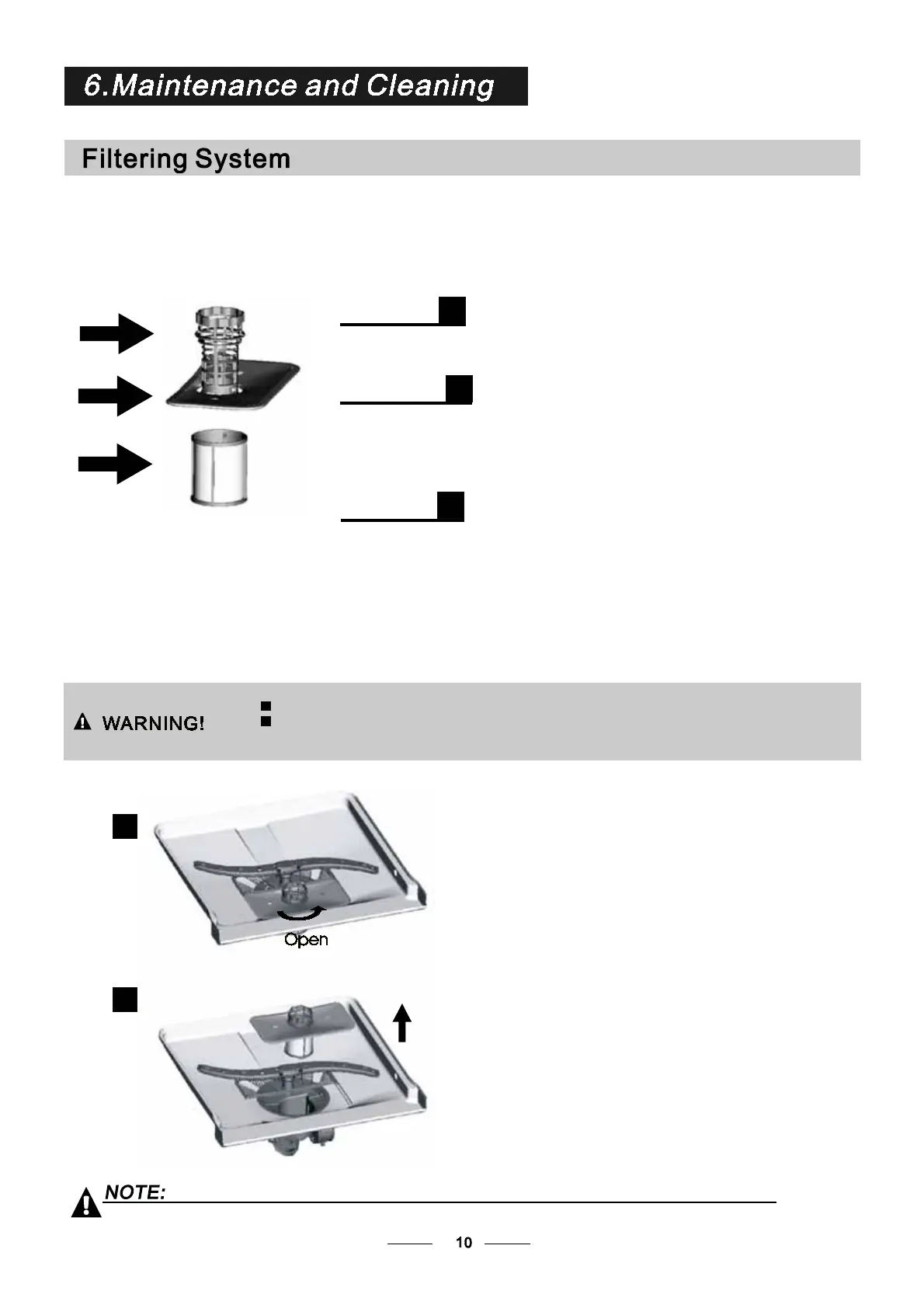 6.Maintenance and Cleaning

Filtering System

WARNING!

Open

NOTE:

10