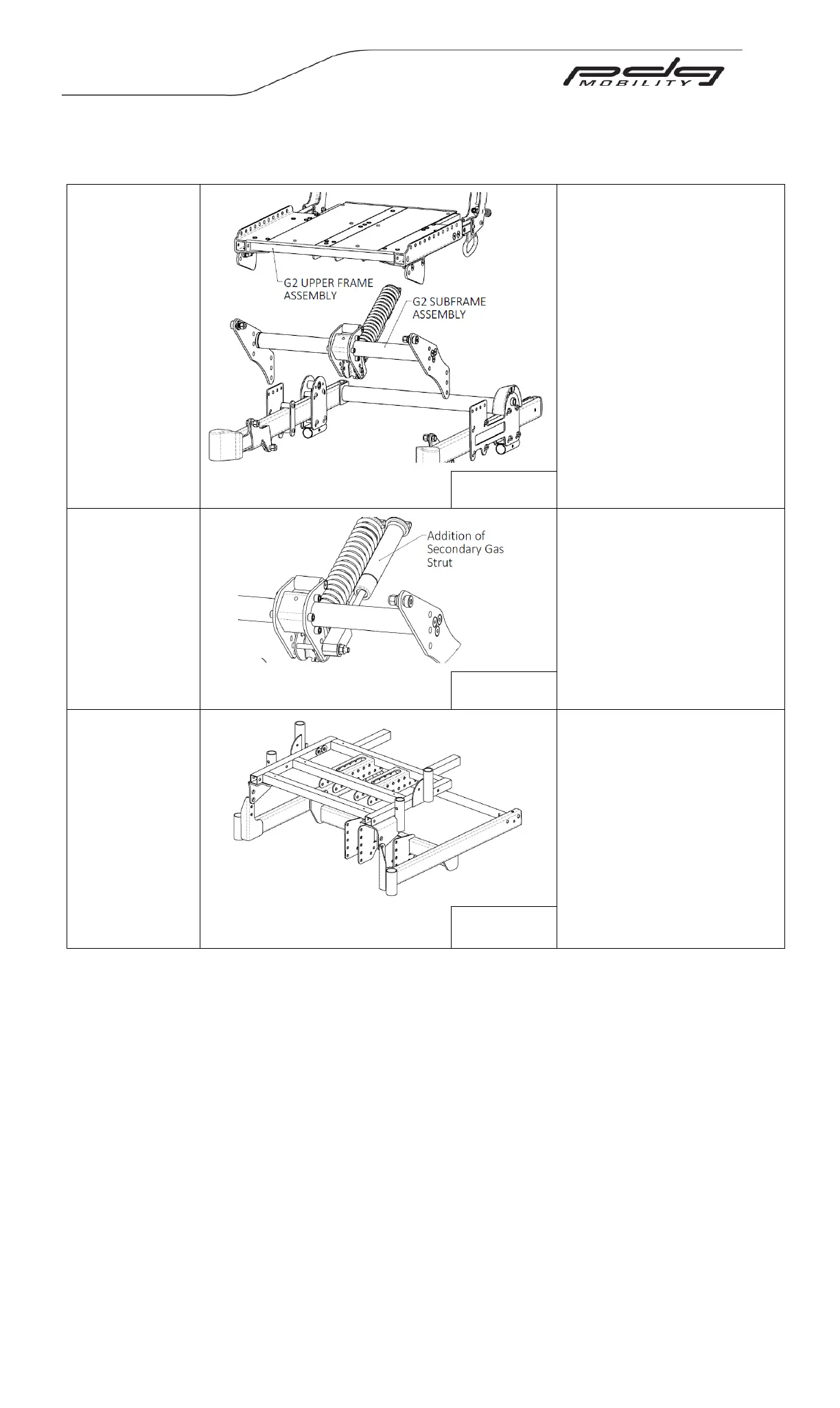 pdg MOBILITY

G2 UPPER FRAME ASSEMBLY

G2 SUBFRAME ASSEMBLY

Addition of Secondary Gas Strut