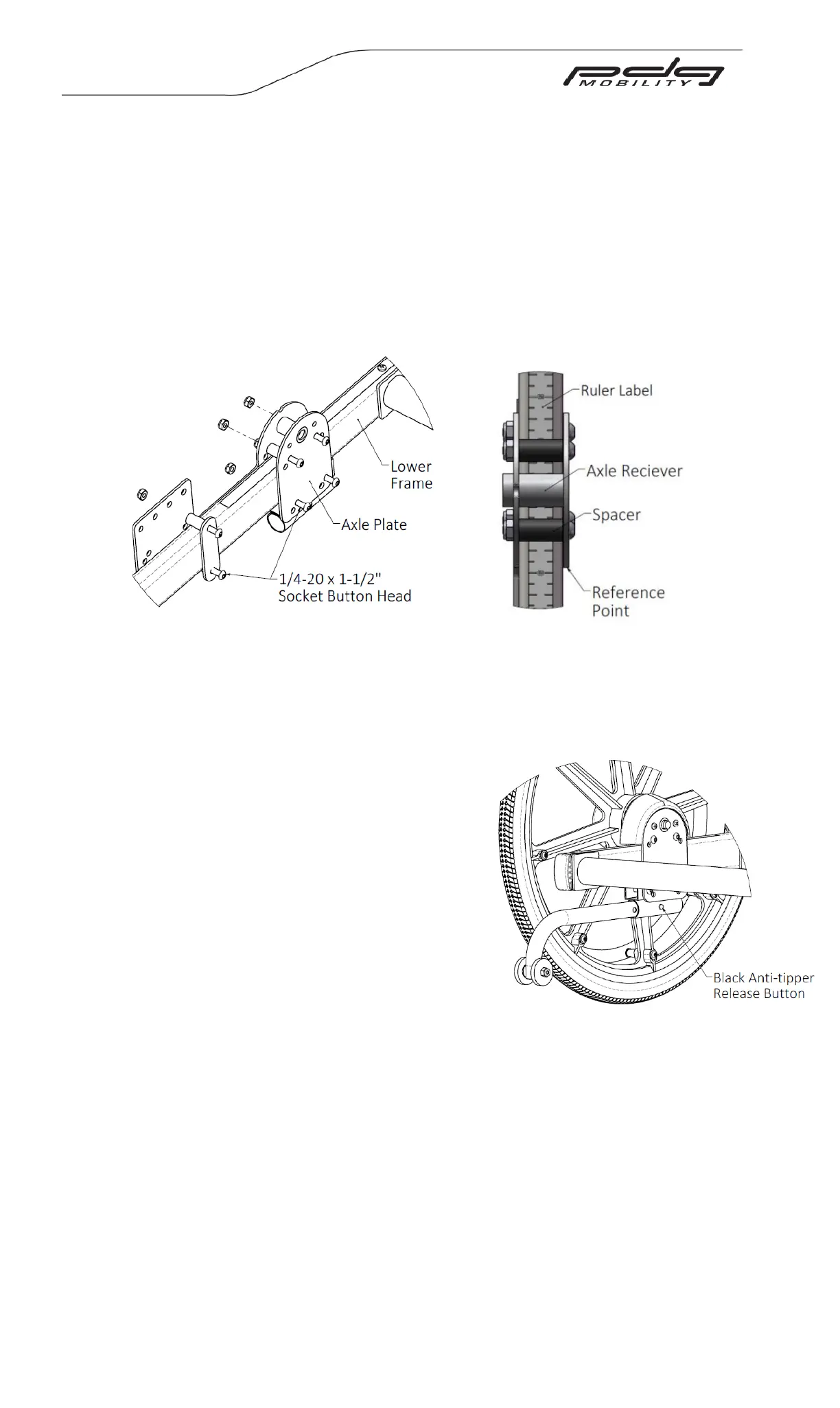 pdg MOBILITY

Lower Frame

Axle Plate

1/4-20 x 1-1/2" Socket Button Head

Ruler Label

Axle Reciever

Spacer

Reference Point

Black Anti-tipper Release Button