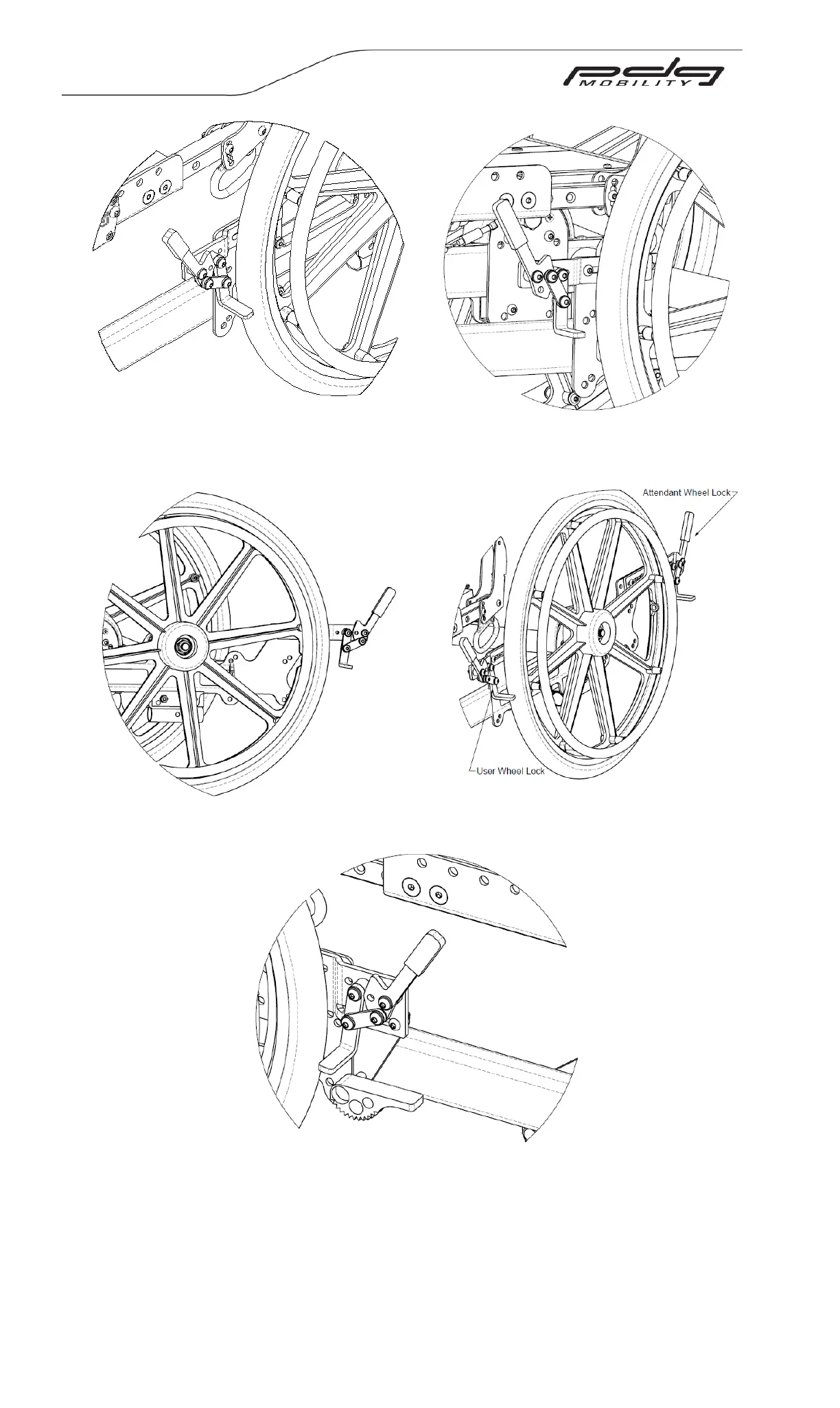 pdg
MOBILITY

Attendant Wheel Lock

User Wheel Lock