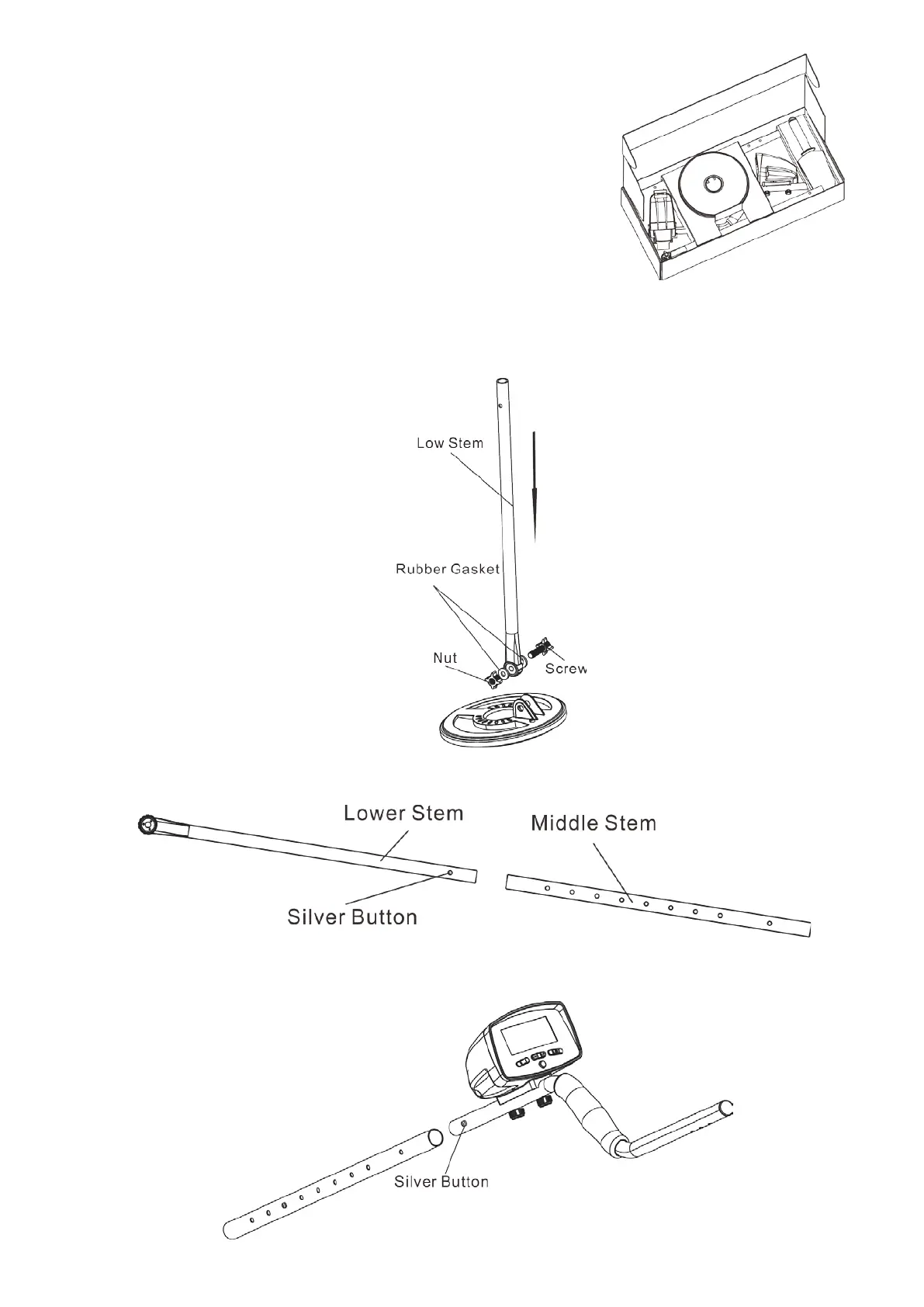 Low Stem

Rubber Gasket

Nut

Screw

Lower Stem

Middle Stem

Silver Button

Silver Button