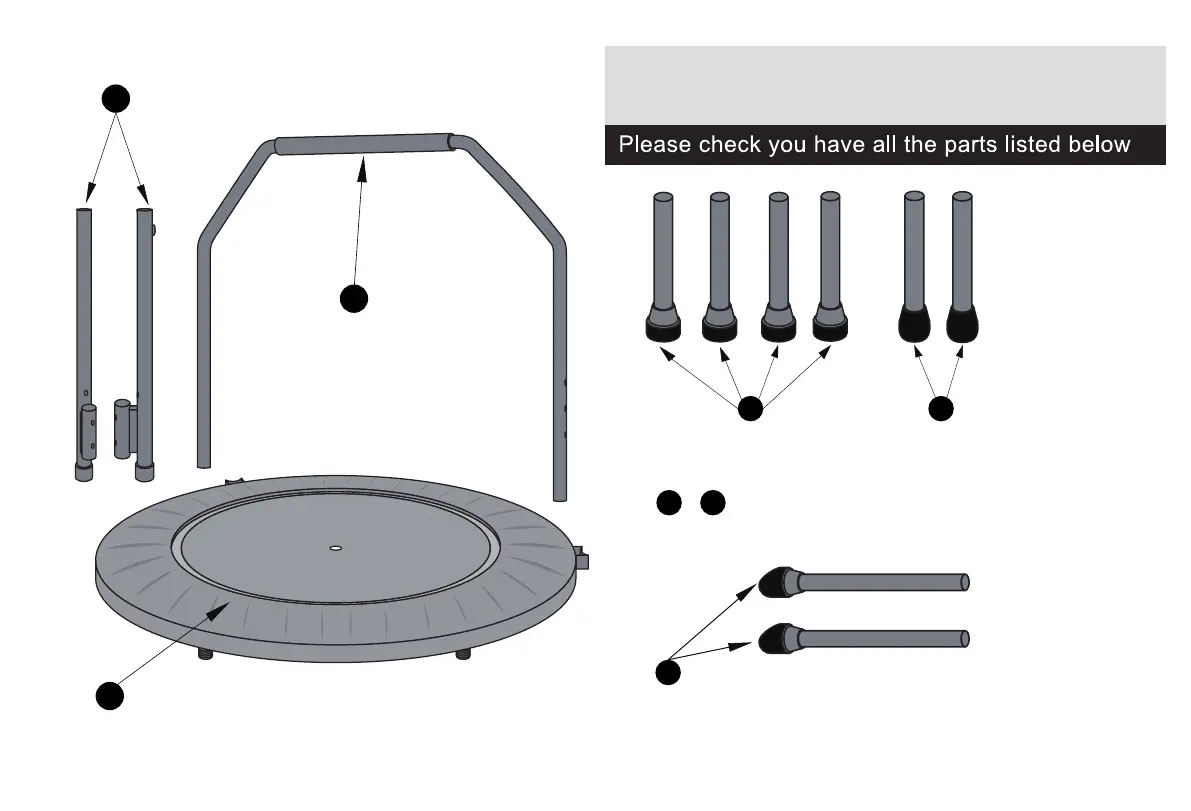 Please check you have all the parts listed below