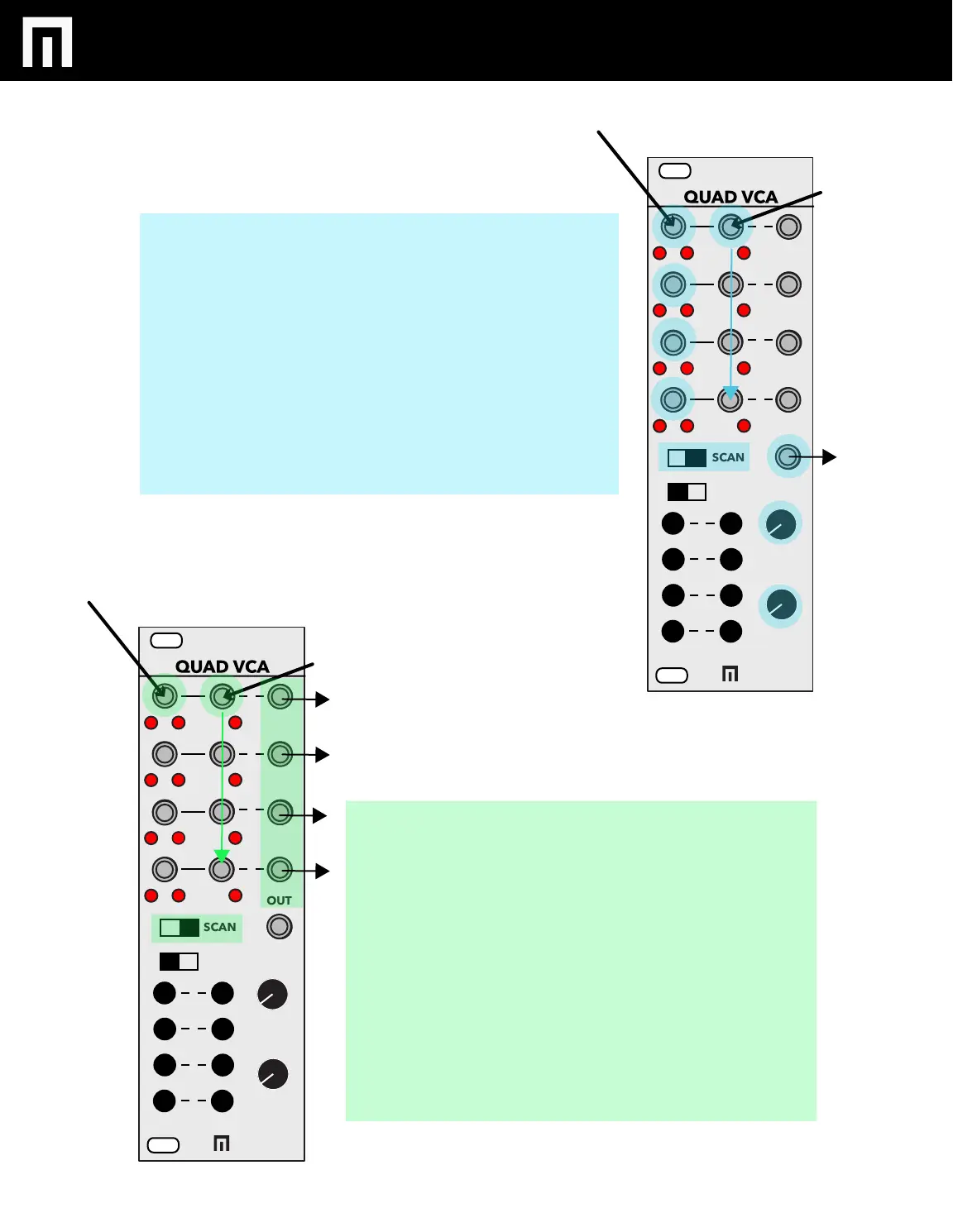 QUAD VCA

SCAN

QUAD VCA

OUT

SCAN