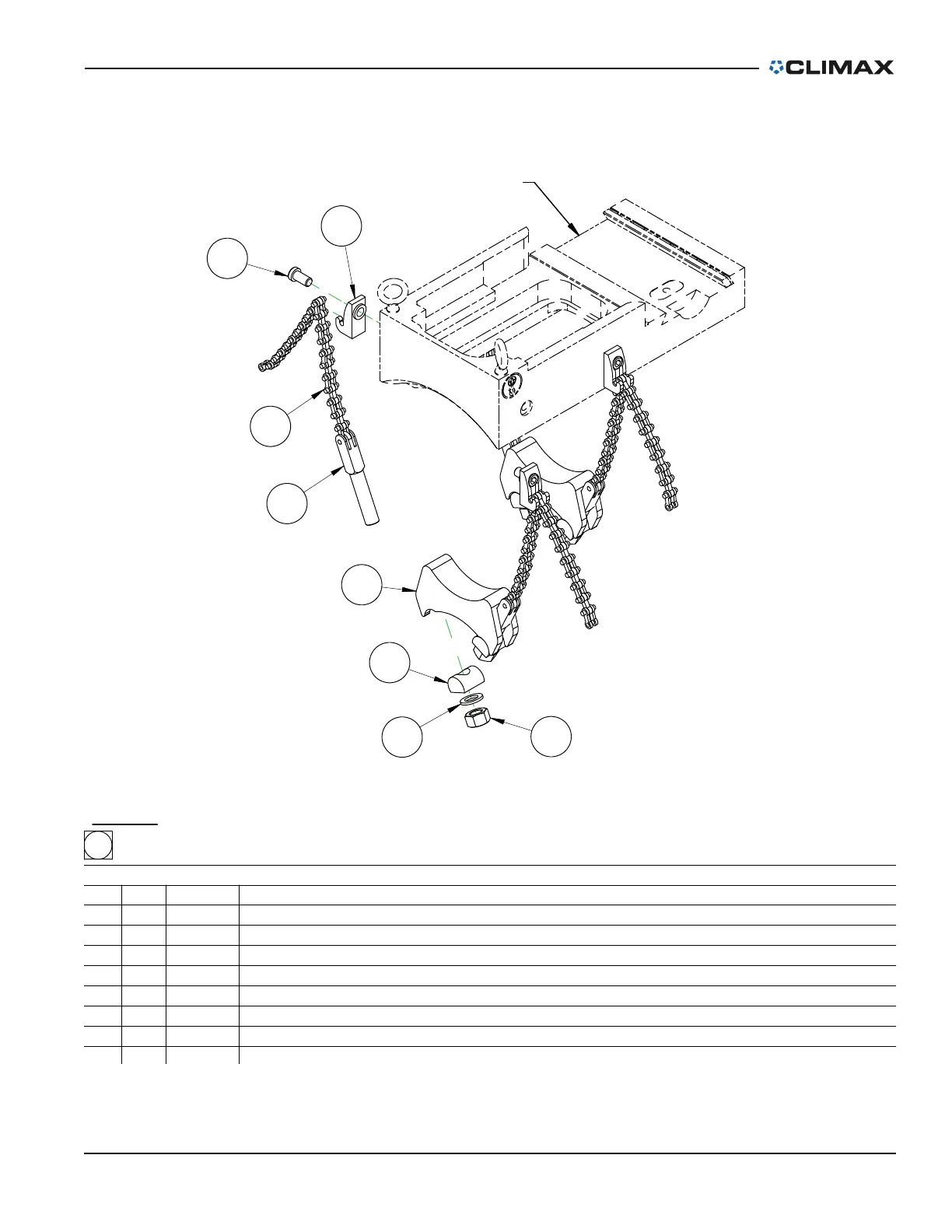 CLIMAX