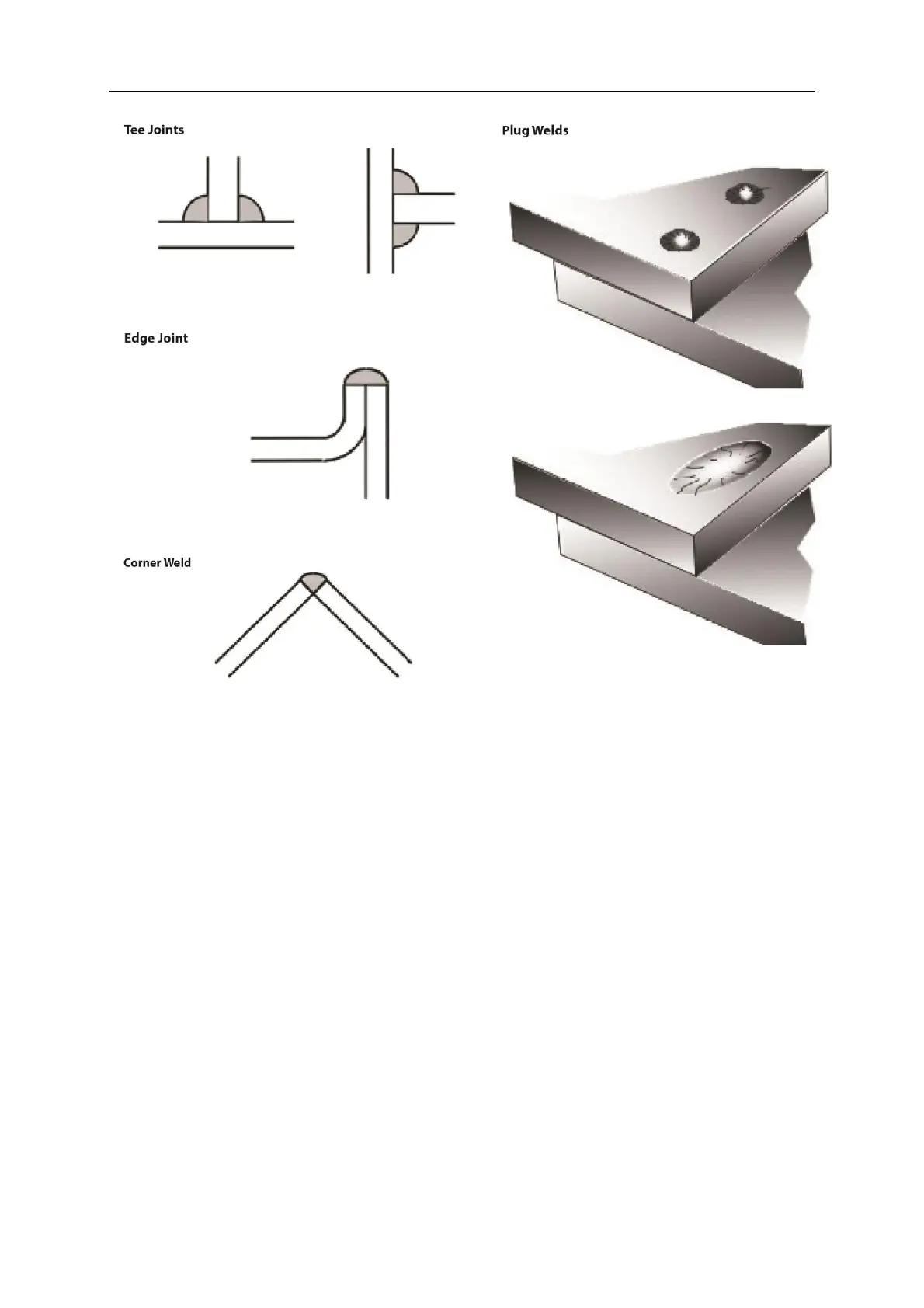 Tee Joints

Edge Joint

Corner Weld

Plug Welds