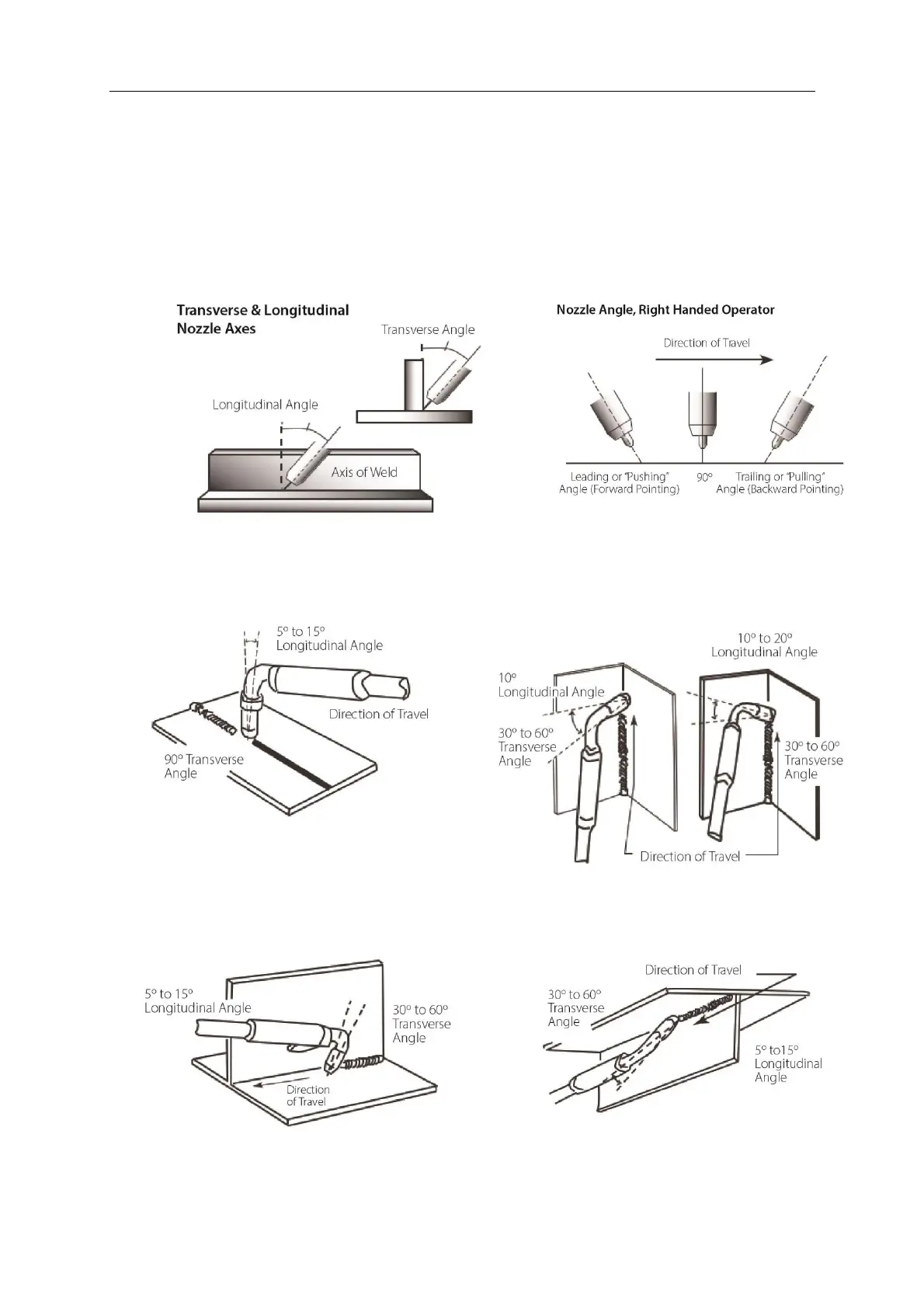 Transverse & Longitudinal Nozzle Axes

Transverse Angle

Longitudinal Angle

Axis of Weld

Nozzle Angle, Right Handed Operator

Direction of Travel

Leading or "Pushing" Angle (Forward Pointing)

90°

Trailing or "Pulling" Angle (Backward Pointing)

5° to 15° Longitudinal Angle

Direction of Travel

90° Transverse Angle

10° to 20° Longitudinal Angle

10° Longitudinal Angle

30° to 60° Transverse Angle

30° to 60° Transverse Angle

Direction of Travel

5° to 15° Longitudinal Angle

30° to 60° Transverse Angle

Direction of Travel

Direction of Travel

30° to 60° Transverse Angle

5° to15° Longitudinal Angle