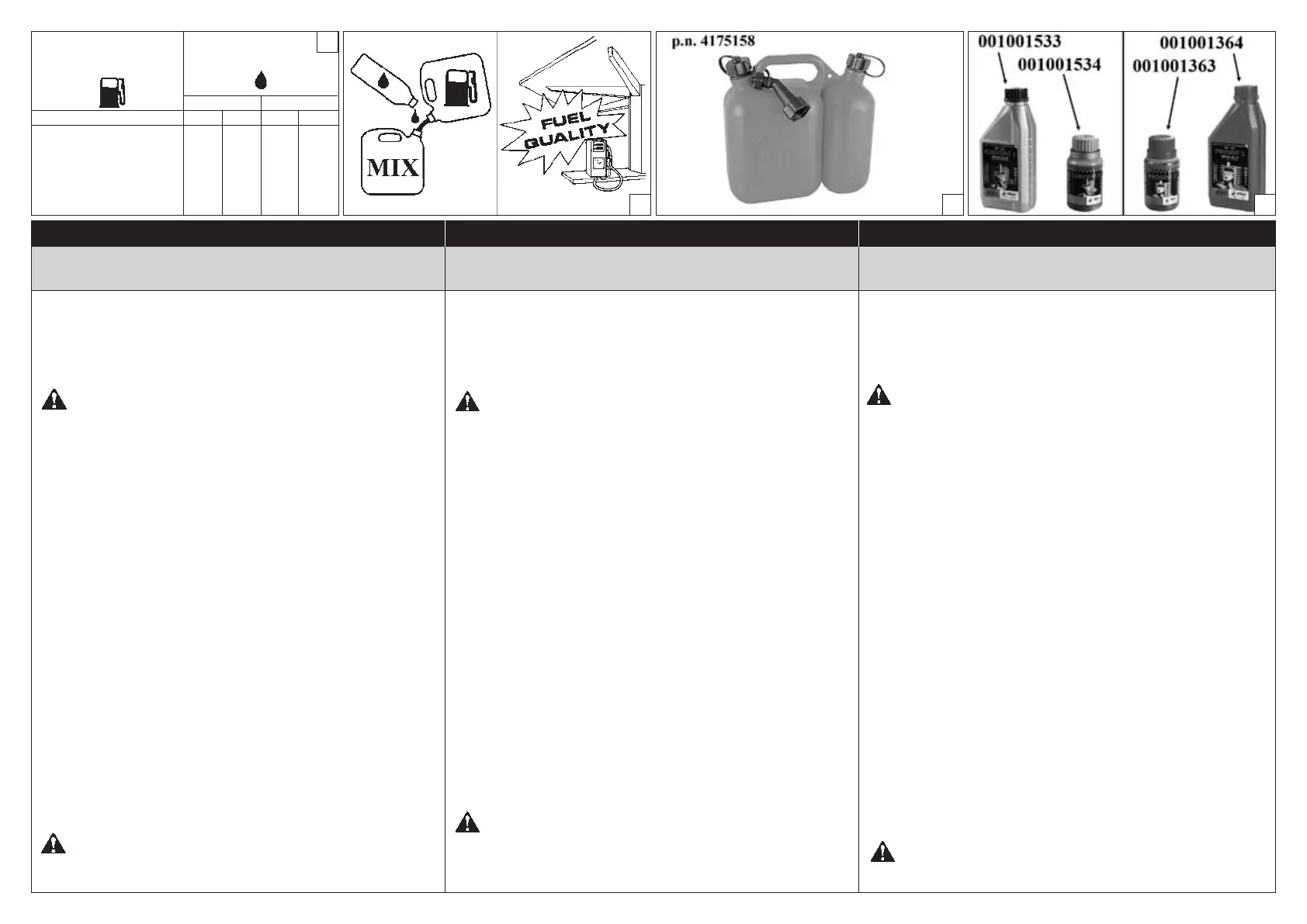 MIX

FUEL QUALITY

p.n. 4175158

001001533

001001534

001001364

001001363