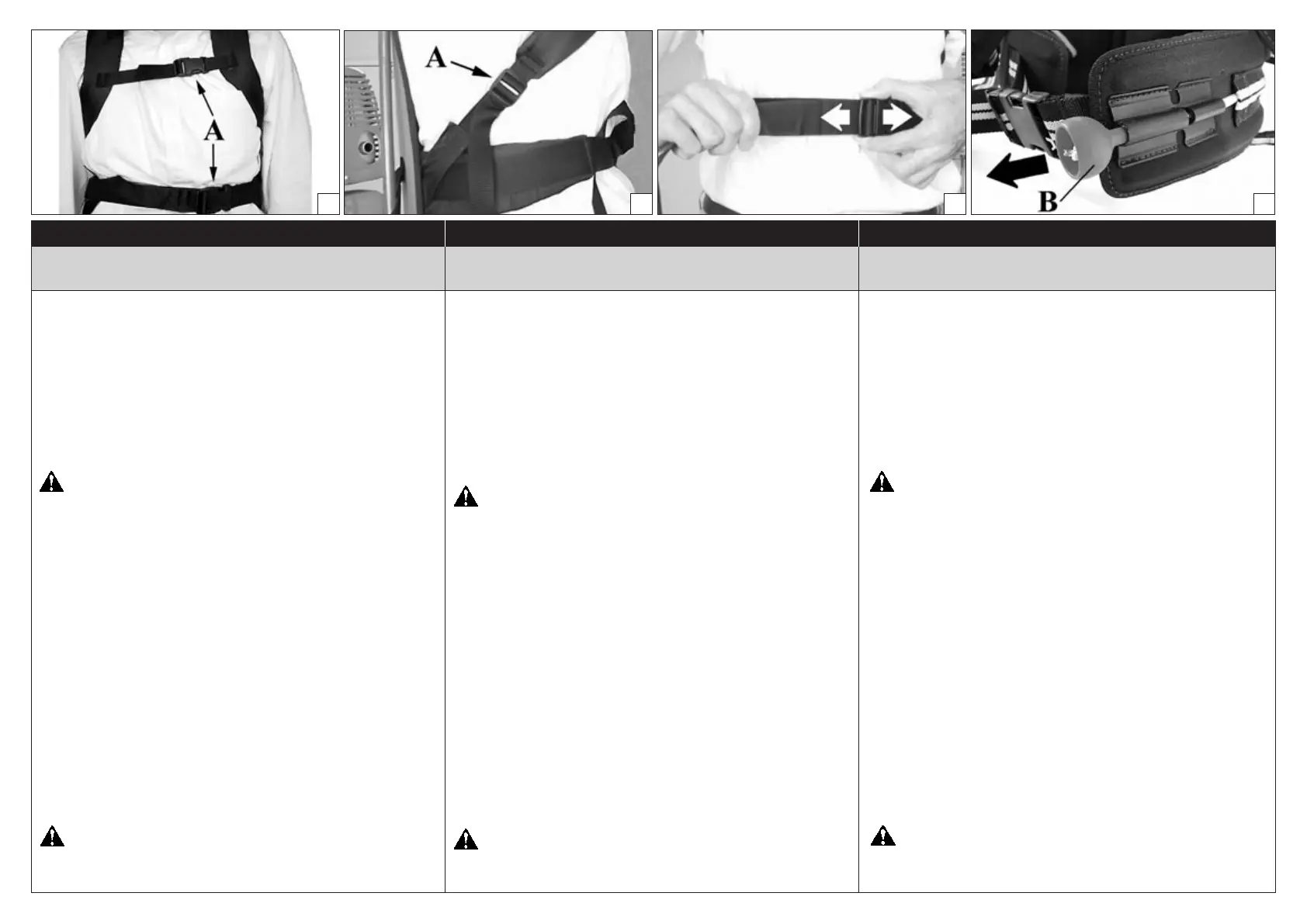 A

A

B