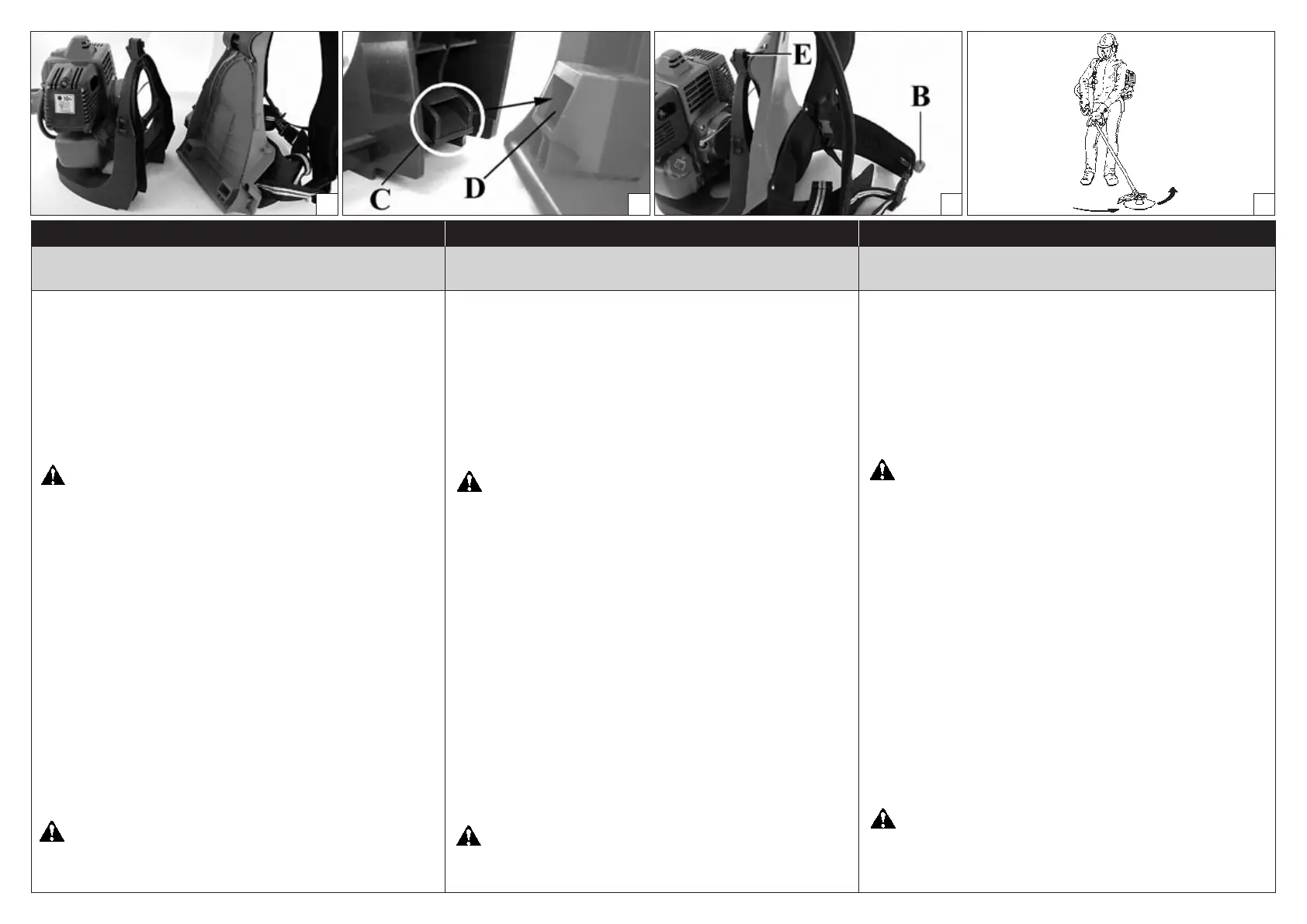 E

B

C

D