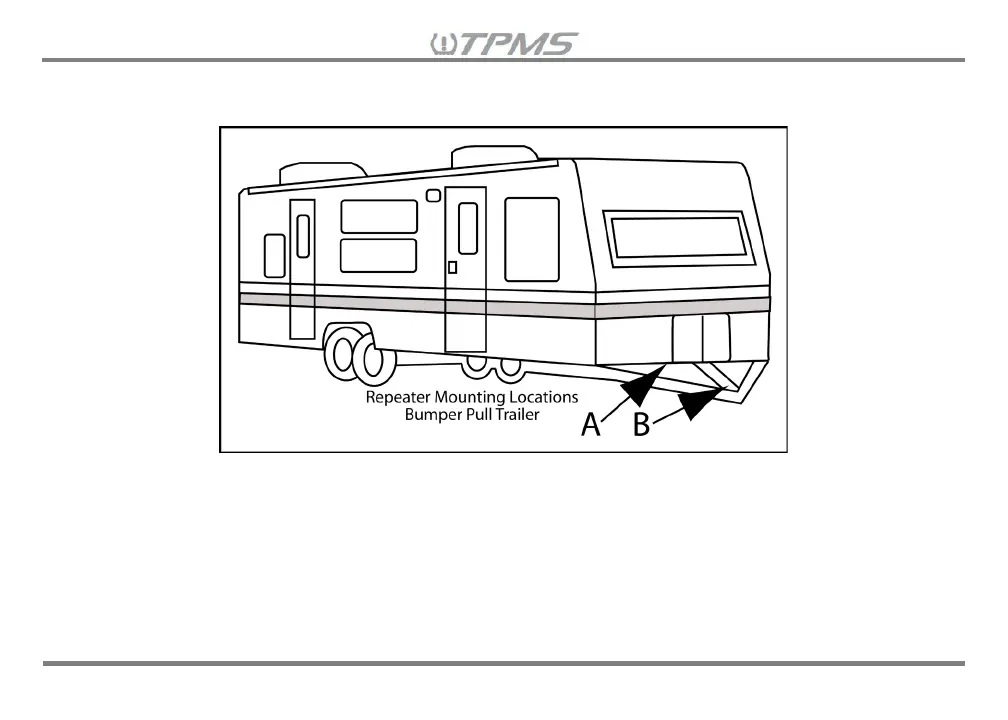 TPMS

Repeater Mounting Locations
Bumper Pull Trailer

A B