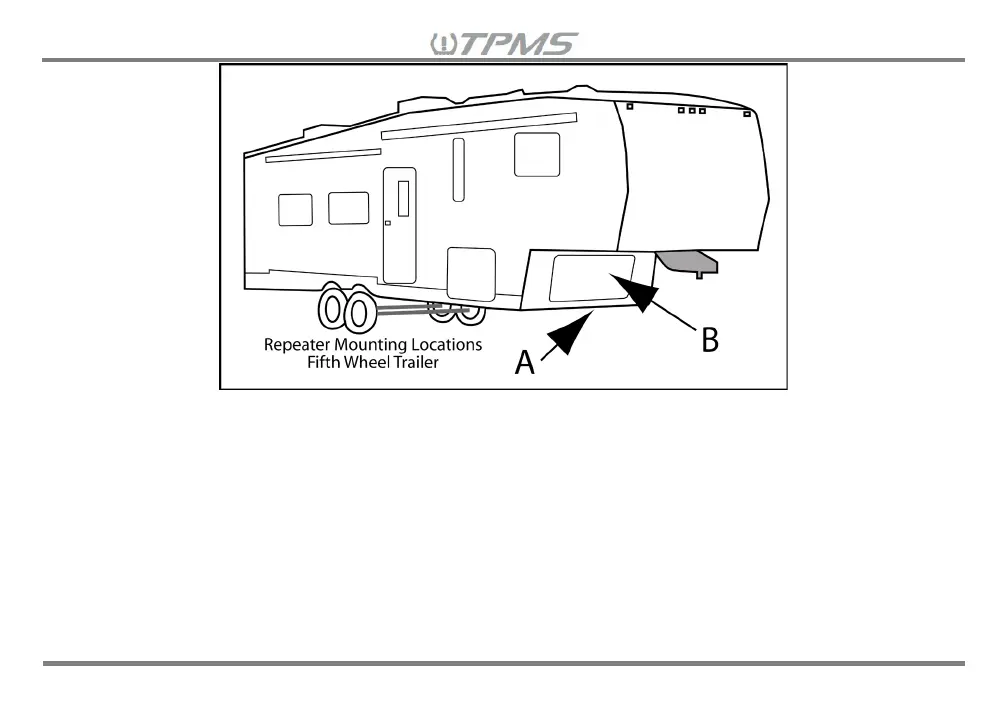 TPMS

Repeater Mounting Locations
Fifth Wheel Trailer

A

B