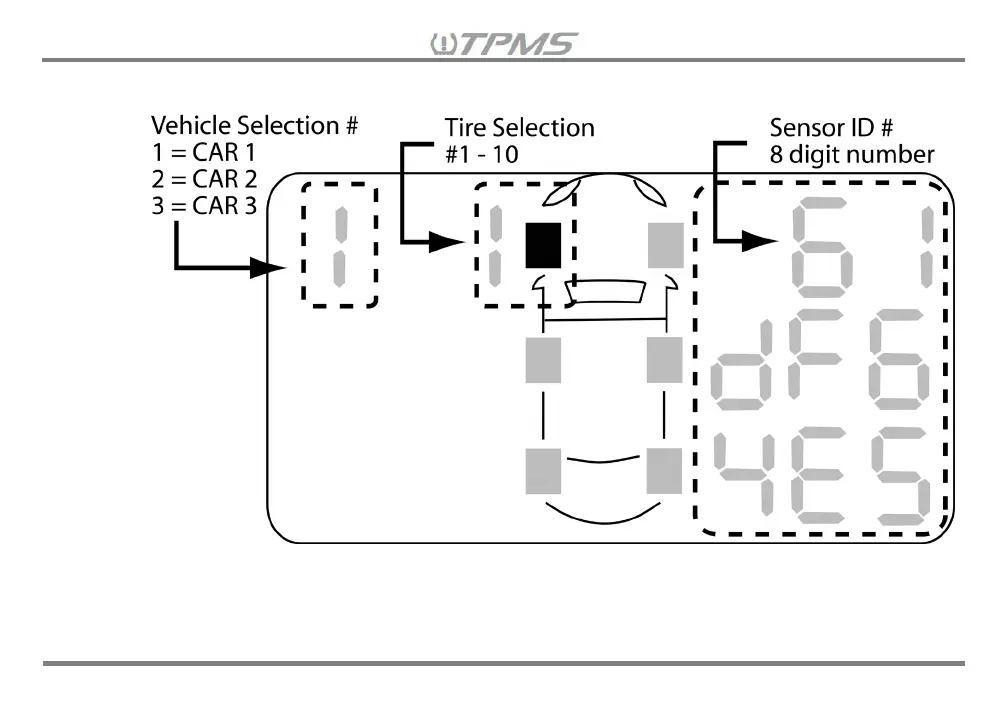 TPMS

Vehicle Selection #
1 = CAR 1
2 = CAR 2
3 = CAR 3

Tire Selection
#1 - 10

Sensor ID #
8 digit number

1

1

61
dF6
4E5