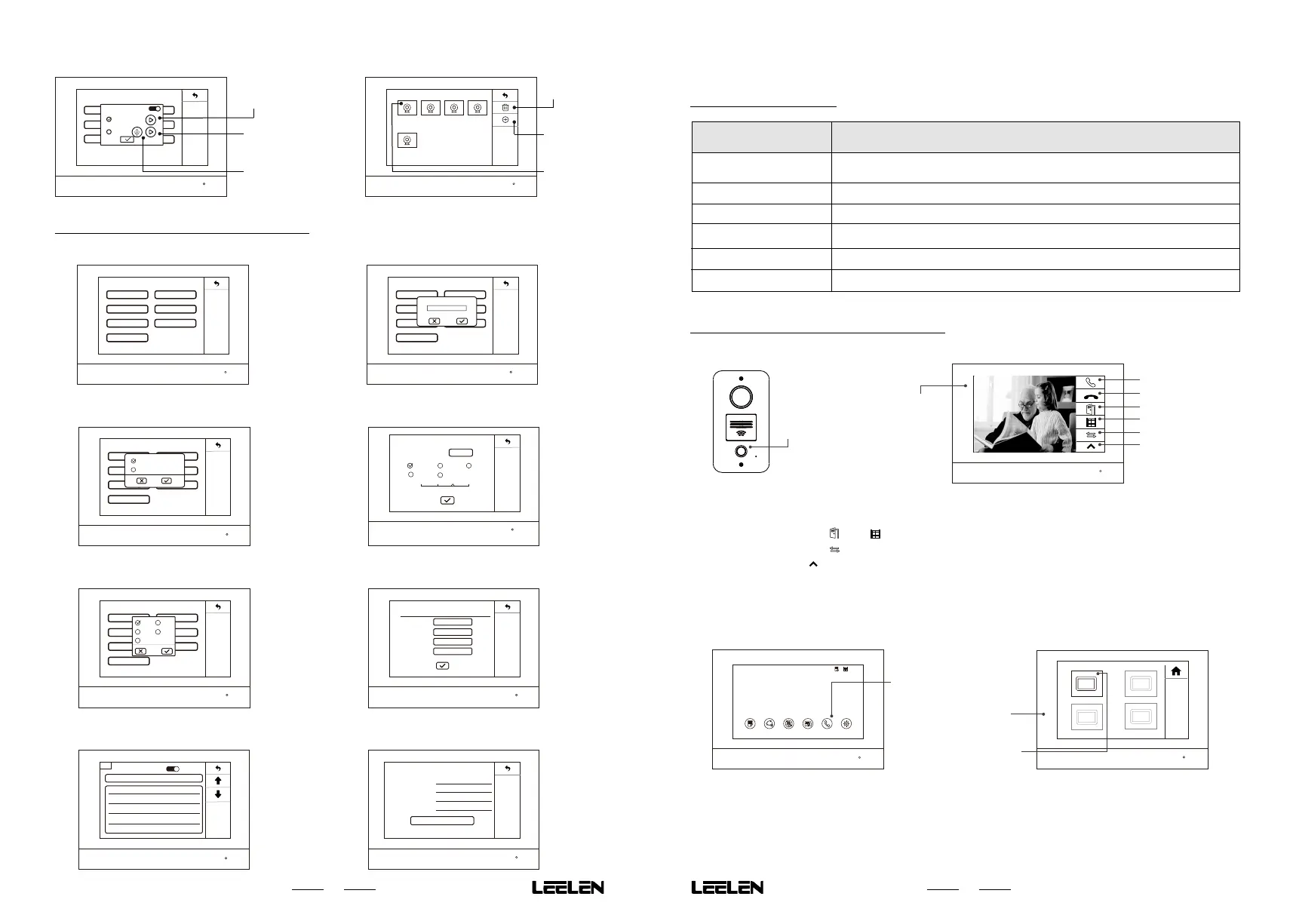 LEELEN

LEELEN