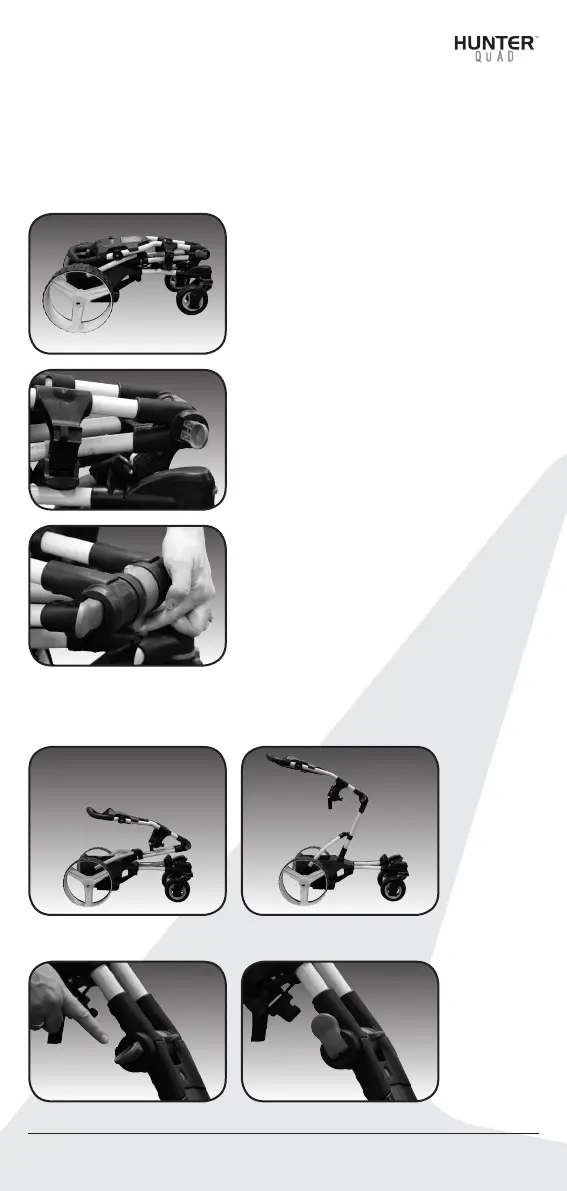 HUNTER™
QUAD